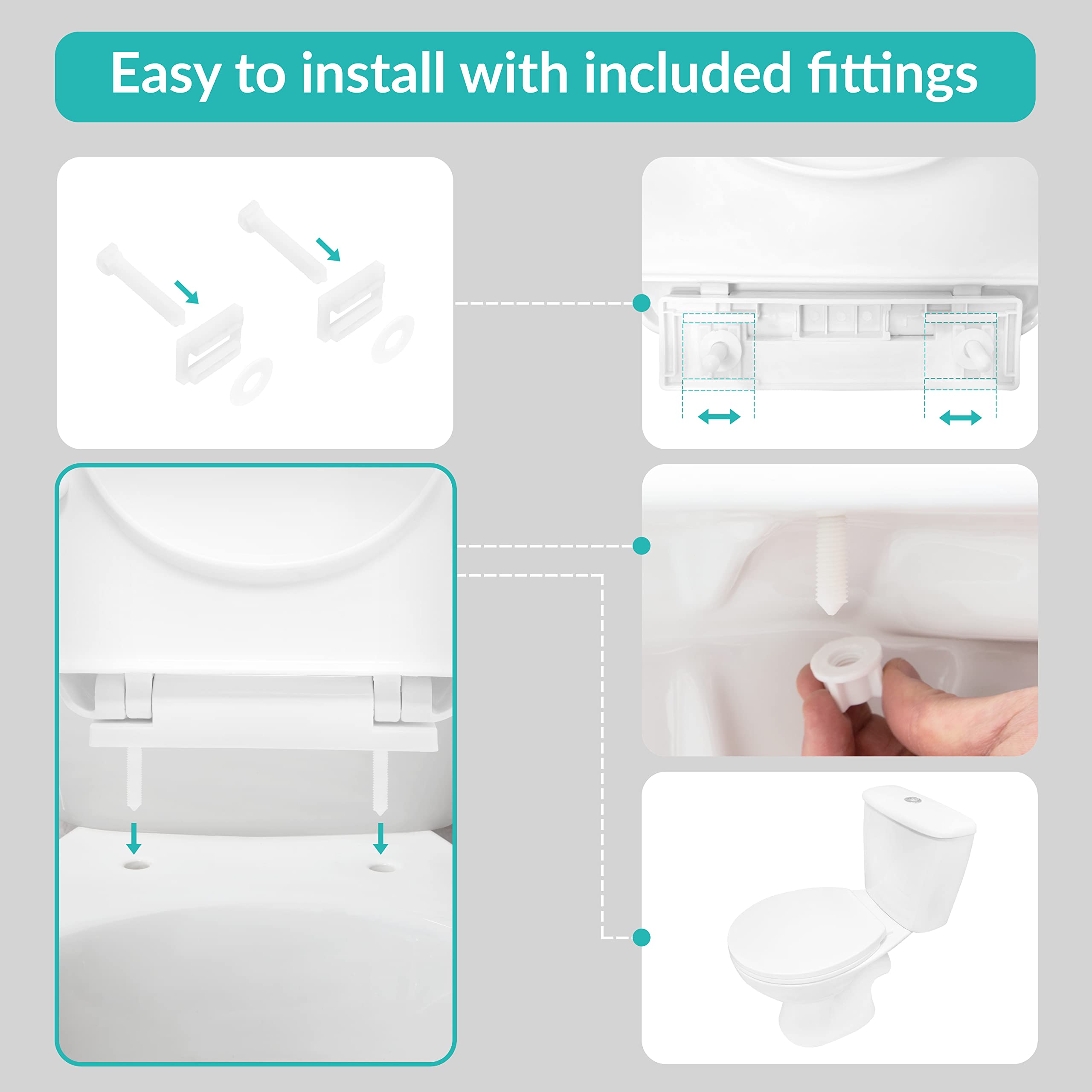 Easy to install with included fittings