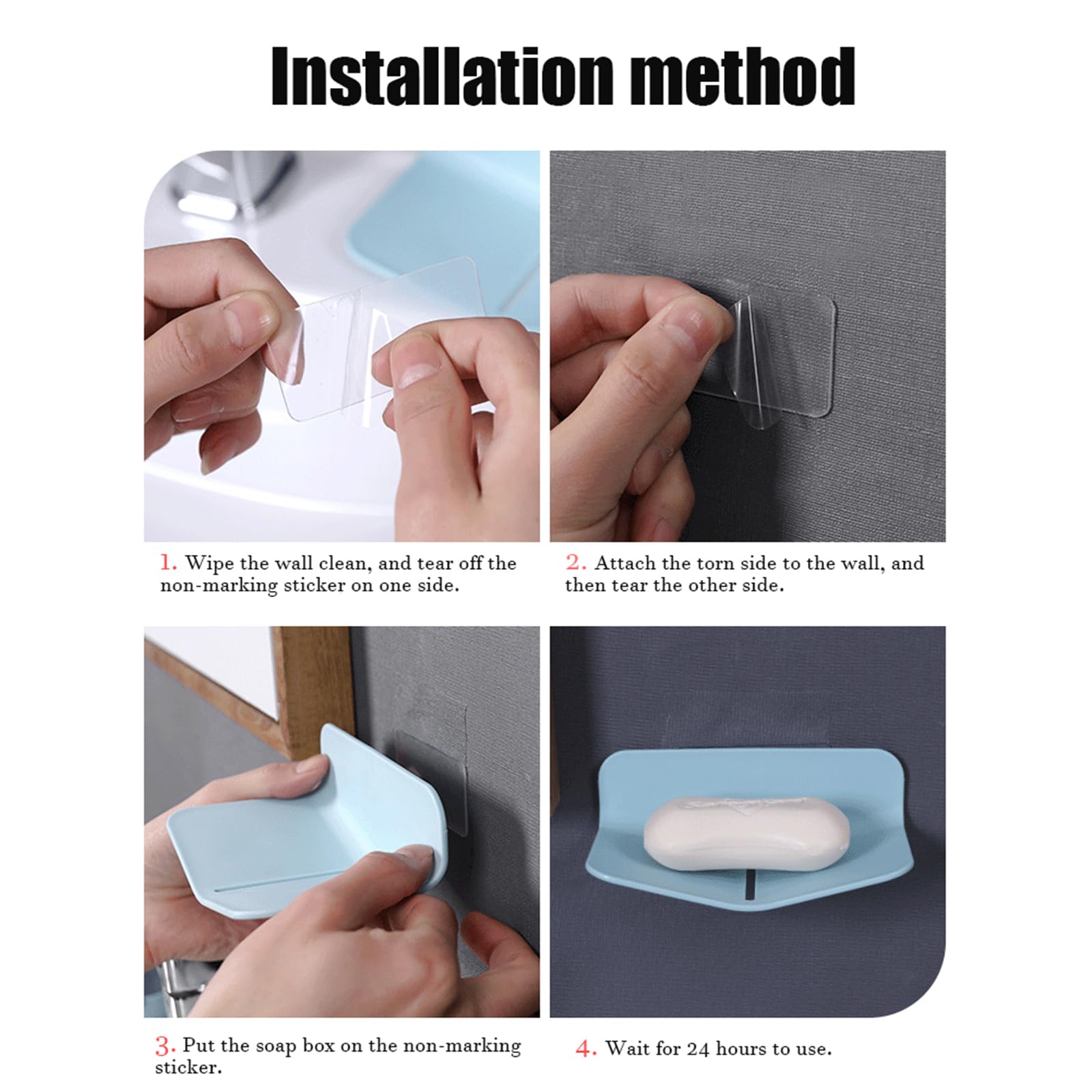 Installation method

1. Wipe the wall clean, and tear off the non-marking sticker on one side.

2. Attach the torn side to the wall, and then tear the other side.

3. Put the soap box on the non-marking sticker.

4. Wait for 24 hours to use.