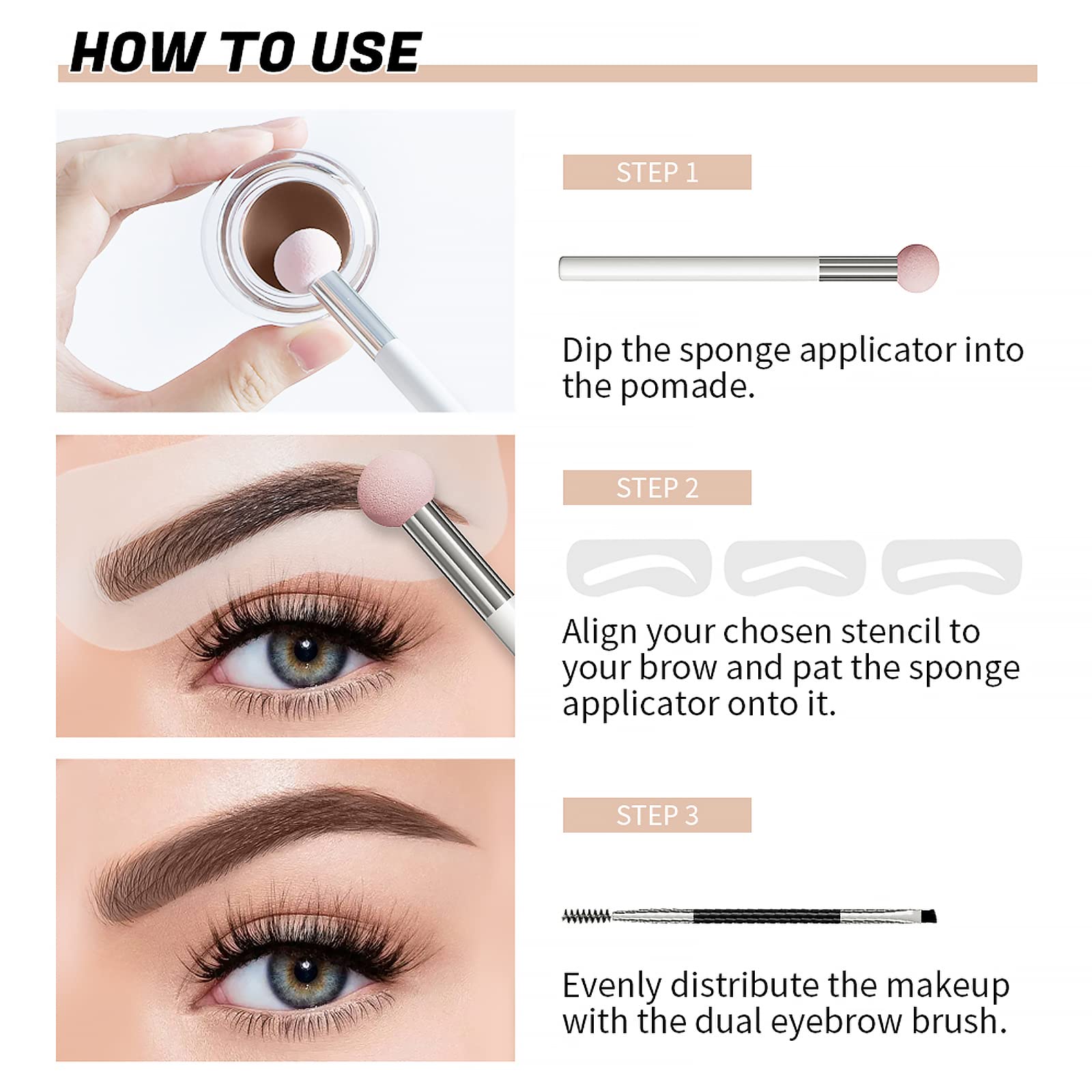 HOW TO USE

STEP 1

Dip the sponge applicator into the pomade.

STEP 2

Align your chosen stencil to your brow and pat the sponge applicator onto it.

STEP 3

Evenly distribute the makeup with the dual eyebrow brush.