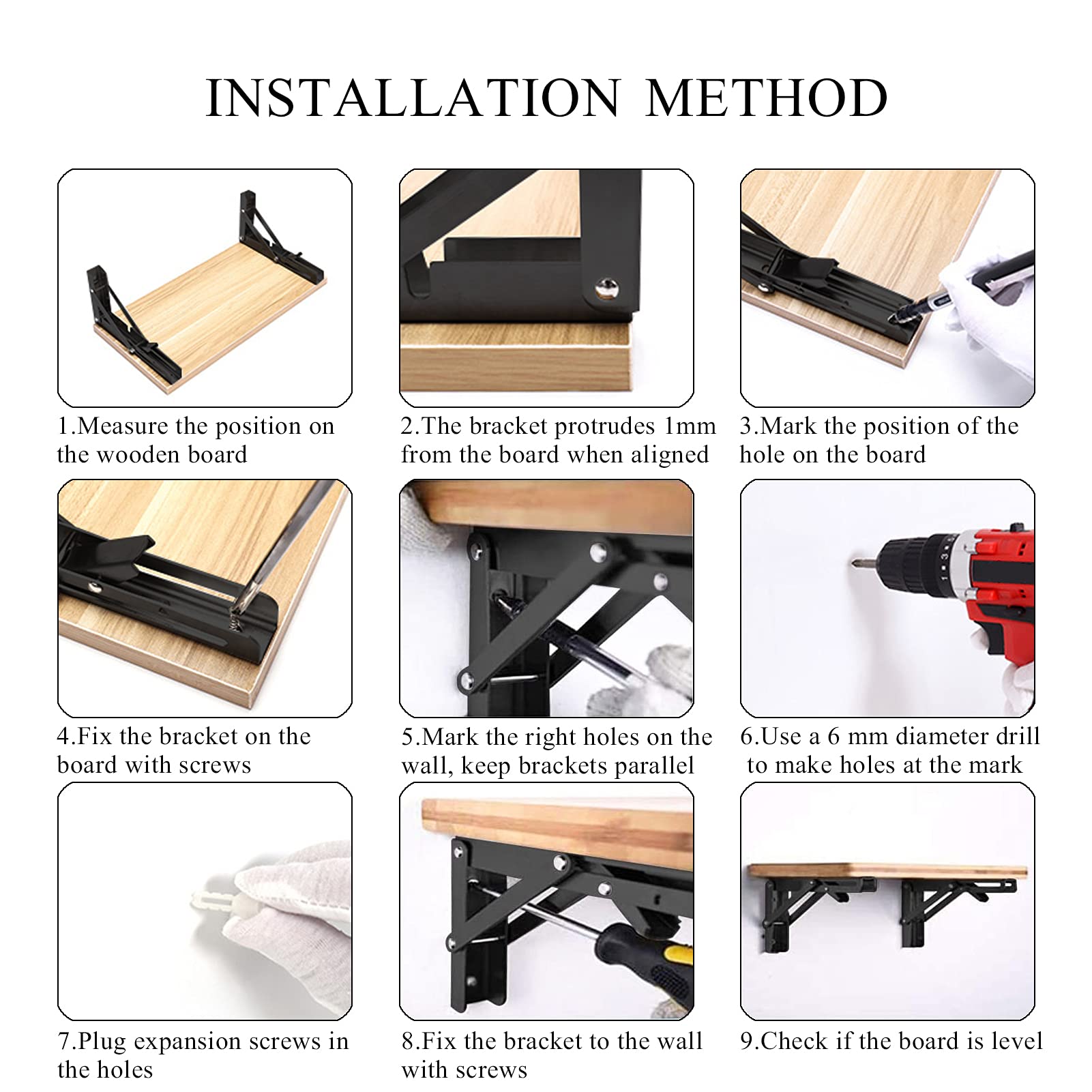 INSTALLATION METHOD

1.Measure the position on the wooden board

2.The bracket protrudes 1mm from the board when aligned

3.Mark the position of the hole on the board

4.Fix the bracket on the board with screws

5.Mark the right holes on the wall, keep brackets parallel

6.Use a 6 mm diameter drill to make holes at the mark

7.Plug expansion screws in the holes

8.Fix the bracket to the wall with screws

9.Check if the board is level