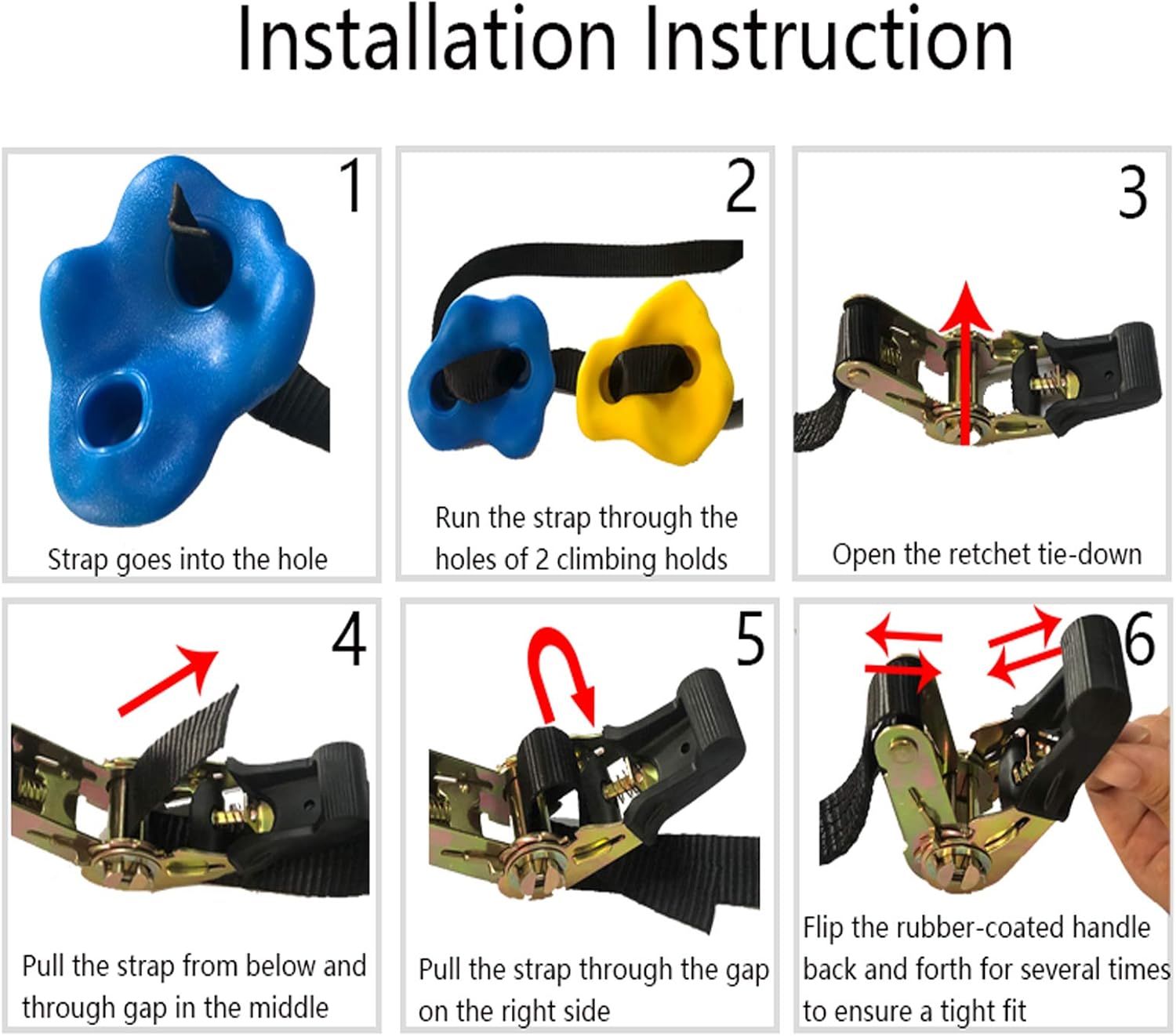 Installation Instruction

1

Strap goes into the hole

2

Run the strap through the holes of 2 climbing holds

3

Open the retchet tie-down

4

Pull the strap from below and through gap in the middle

5

Pull the strap through the gap on the right side

6

Flip the rubber-coated handle back and forth for several times to ensure a tight fit