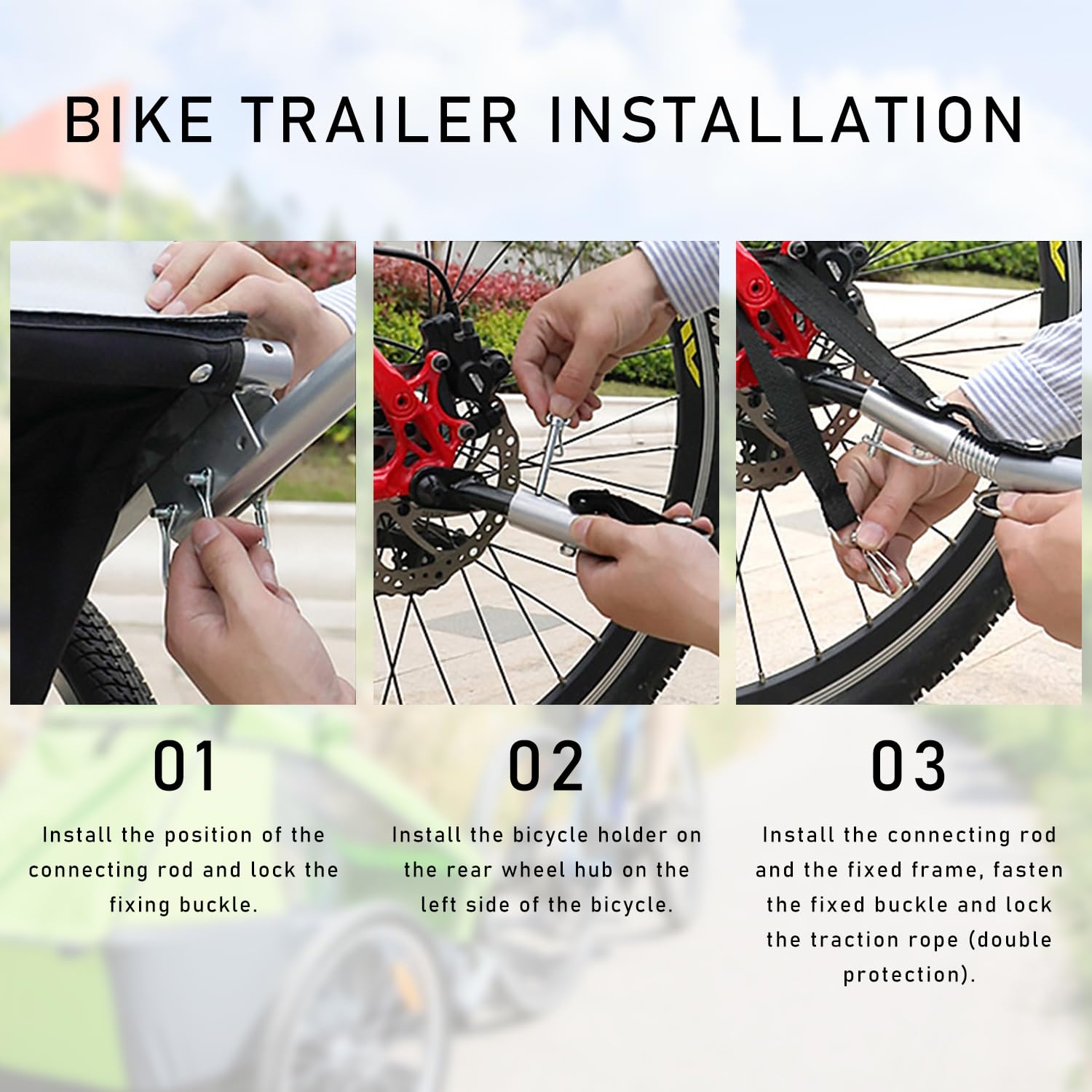 BIKE TRAILER INSTALLATION

01

Install the position of the connecting rod and lock the fixing buckle.

02

Install the bicycle holder on the rear wheel hub on the left side of the bicycle.

03

Install the connecting rod and the fixed frame, fasten the fixed buckle and lock the traction rope (double protection).