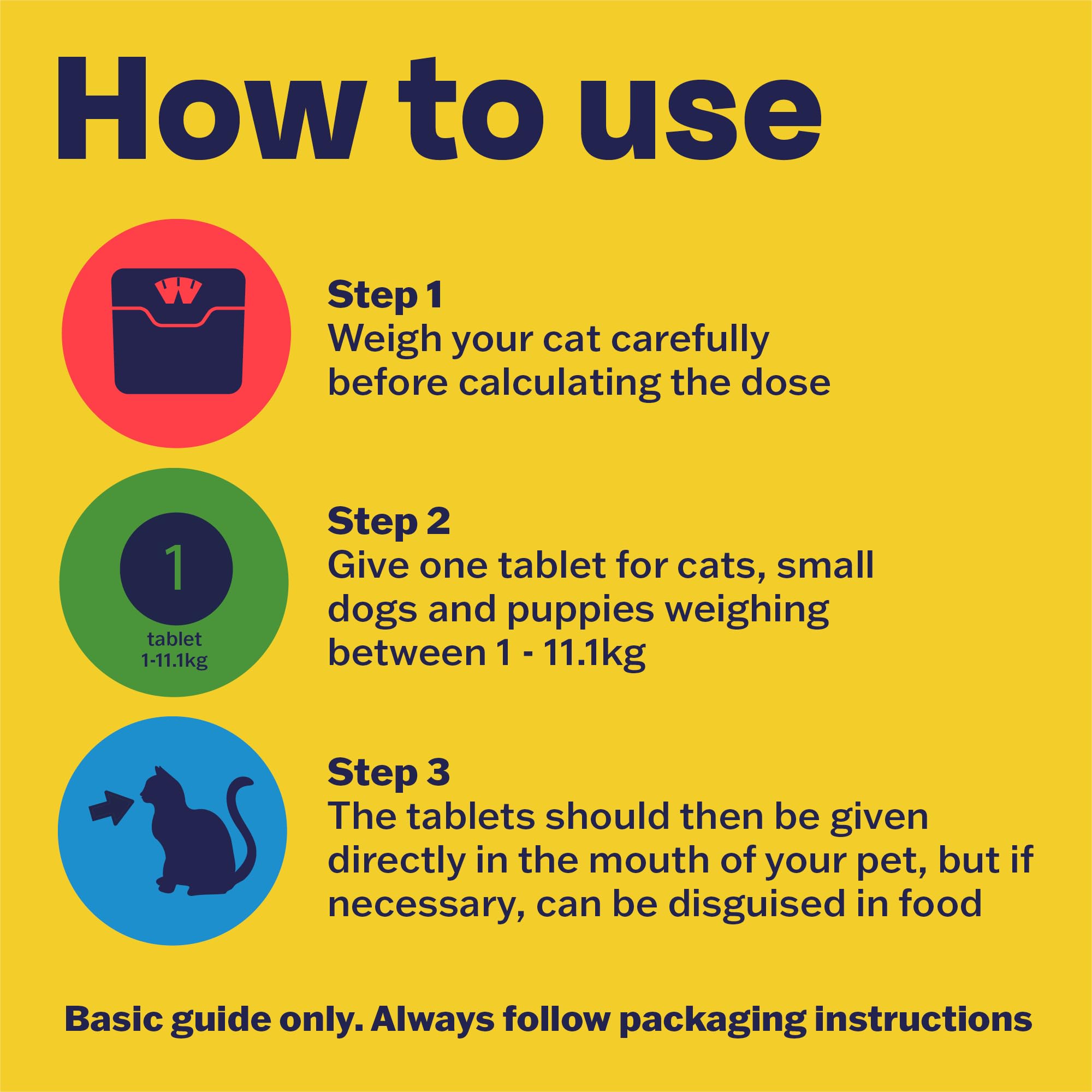 How to use

Step 1
Weigh your cat carefully before calculating the dose

1
tablet
1-11.1kg

Step 2
Give one tablet for cats, small dogs and puppies weighing between 1 - 11.1kg

Step 3
The tablets should then be given directly in the mouth of your pet, but if necessary, can be disguised in food

Basic guide only. Always follow packaging instructions