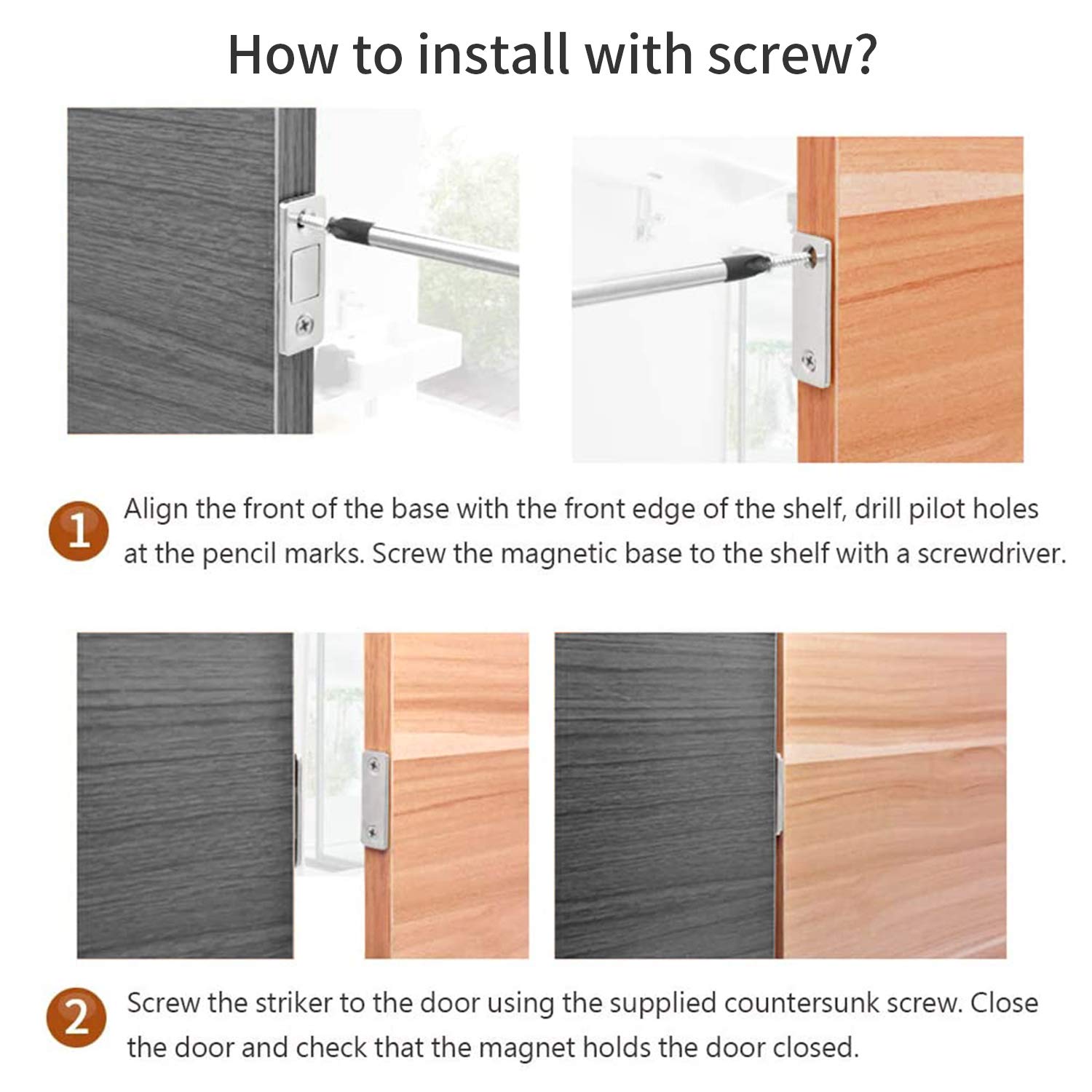 How to install with screw?

1 Align the front of the base with the front edge of the shelf, drill pilot holes at the pencil marks. Screw the magnetic base to the shelf with a screwdriver.

2 Screw the striker to the door using the supplied countersunk screw. Close the door and check that the magnet holds the door closed.