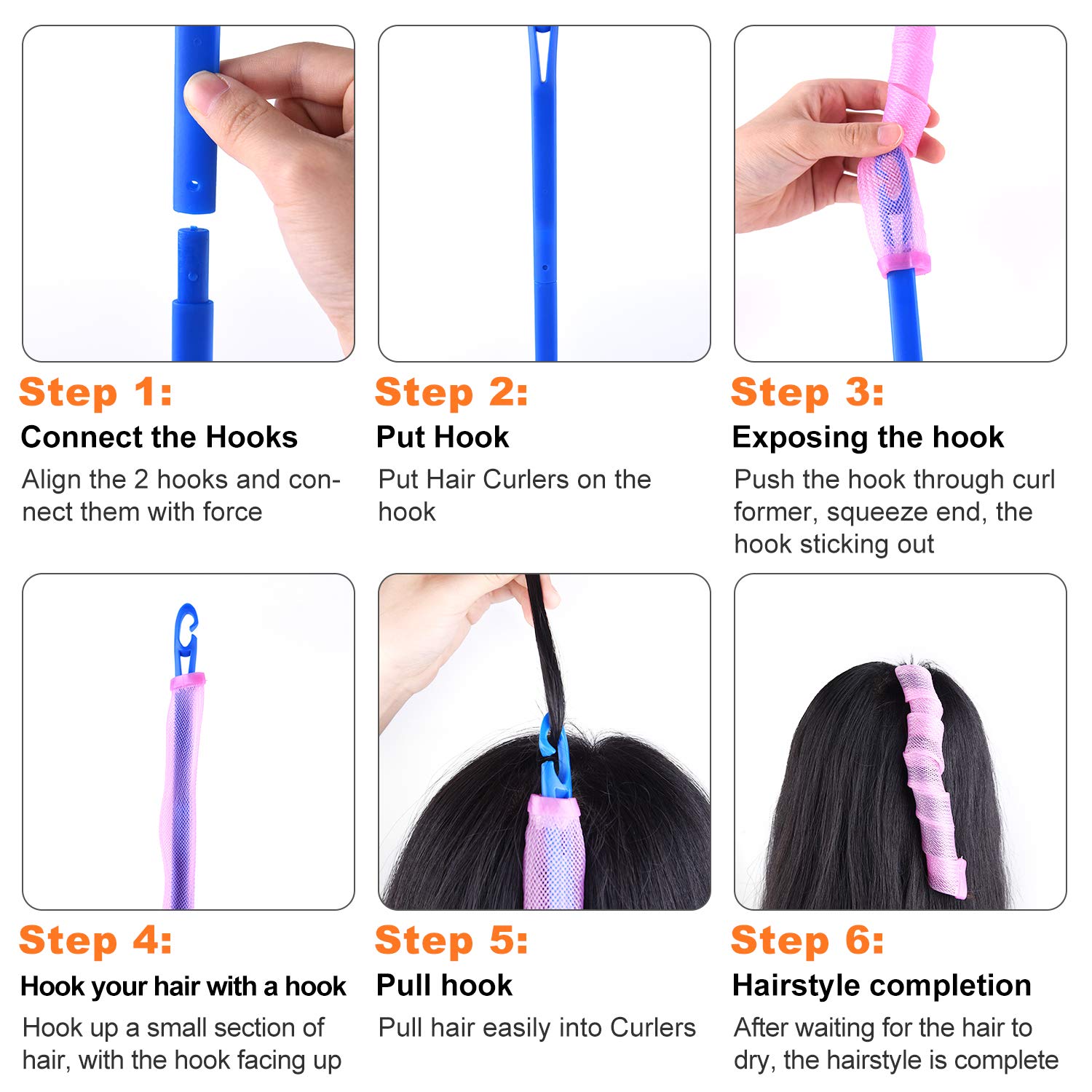 Step 1:
Connect the Hooks
Align the 2 hooks and connect them with force

Step 2:
Put Hook
Put Hair Curlers on the hook

Step 3:
Exposing the hook
Push the hook through curl former, squeeze end, the hook sticking out

Step 4:
Hook your hair with a hook
Hook up a small section of hair, with the hook facing up

Step 5:
Pull hook
Pull hair easily into Curlers

Step 6:
Hairstyle completion
After waiting for the hair to dry, the hairstyle is complete