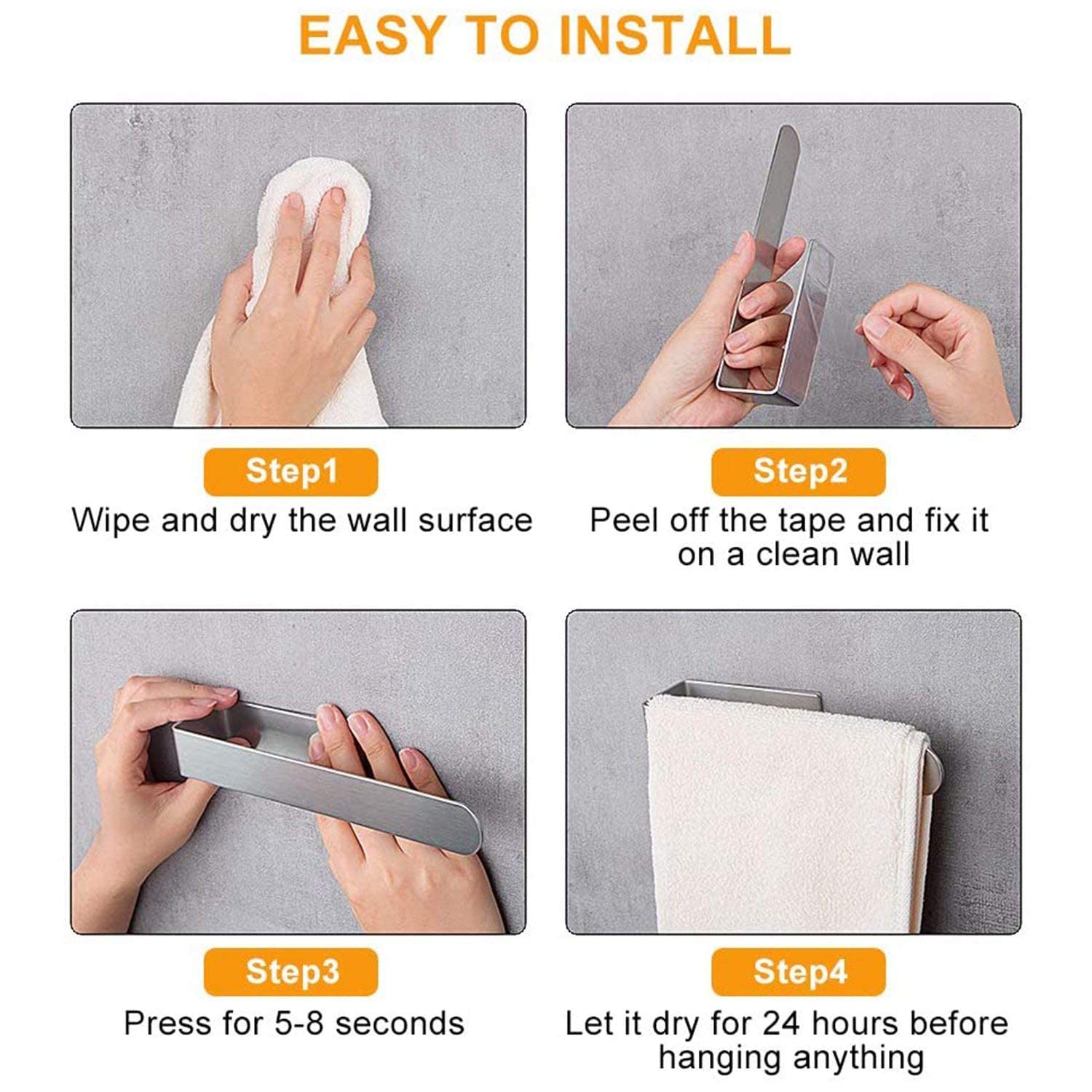 EASY TO INSTALL

Step1
Wipe and dry the wall surface

Step2
Peel off the tape and fix it on a clean wall

Step3
Press for 5-8 seconds

Step4
Let it dry for 24 hours before hanging anything