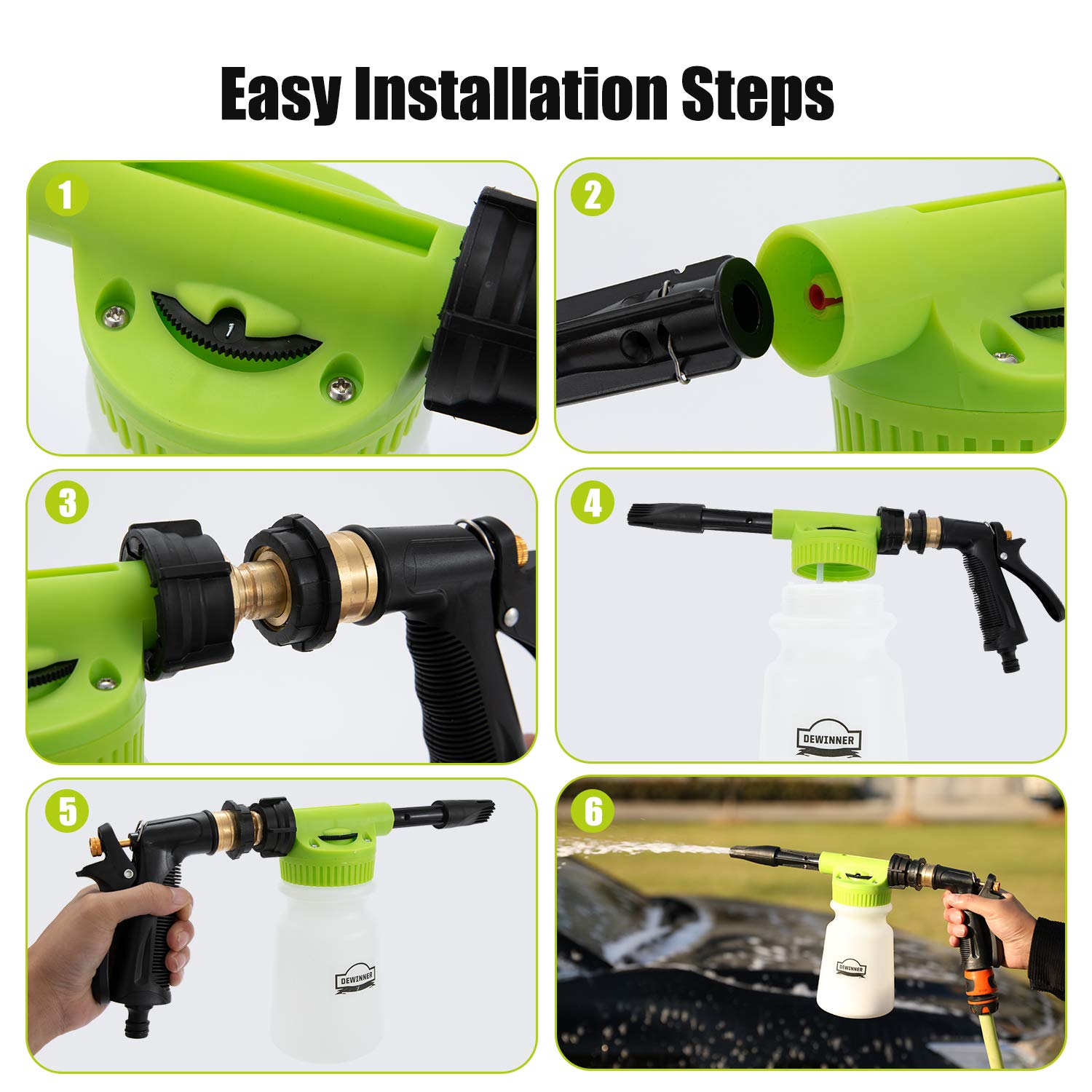 Easy Installation Steps

1

2

3

4

DEWINNER

5

DEWINNER

6

DEWINNER