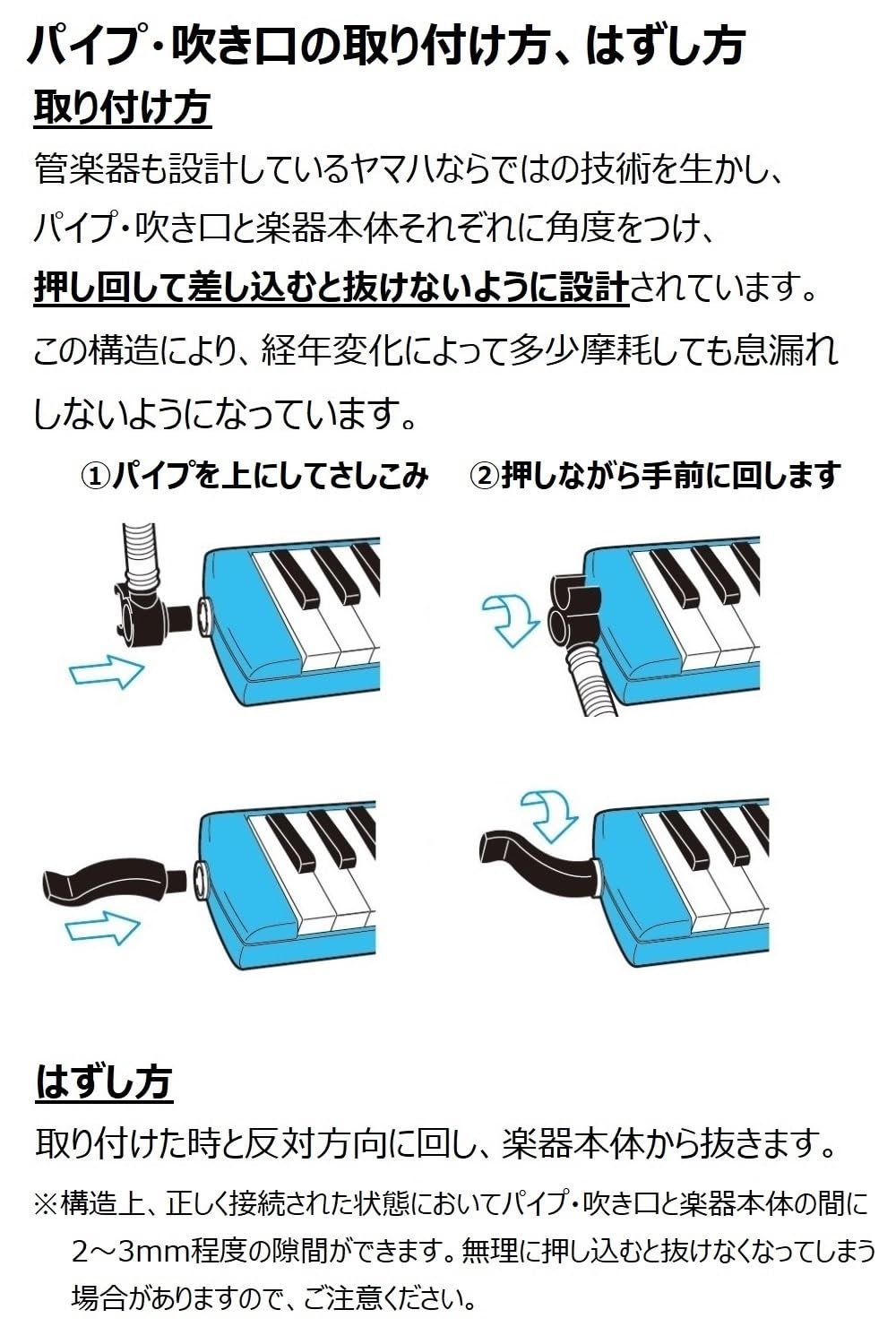 パイプ・吹き口の取り付け方、はずし方

取り付け方

管楽器も設計しているヤマハならではの技術を生かし、パイプ・吹き口と楽器本体それぞれに角度をつけ、押し回して差し込むと抜けないように設計されています。この構造により、経年変化によって多少摩耗しても息漏れしないようになっています。

①パイプを上にしてさしこみ　②押しながら手前に回します

はずし方

取り付けた時と反対方向に回し、楽器本体から抜きます。

※構造上、正しく接続された状態においてパイプ・吹き口と楽器本体の間に2～3mm程度の隙間ができます。無理に押し込むと抜けなくなってしまう場合がありますので、ご注意ください。