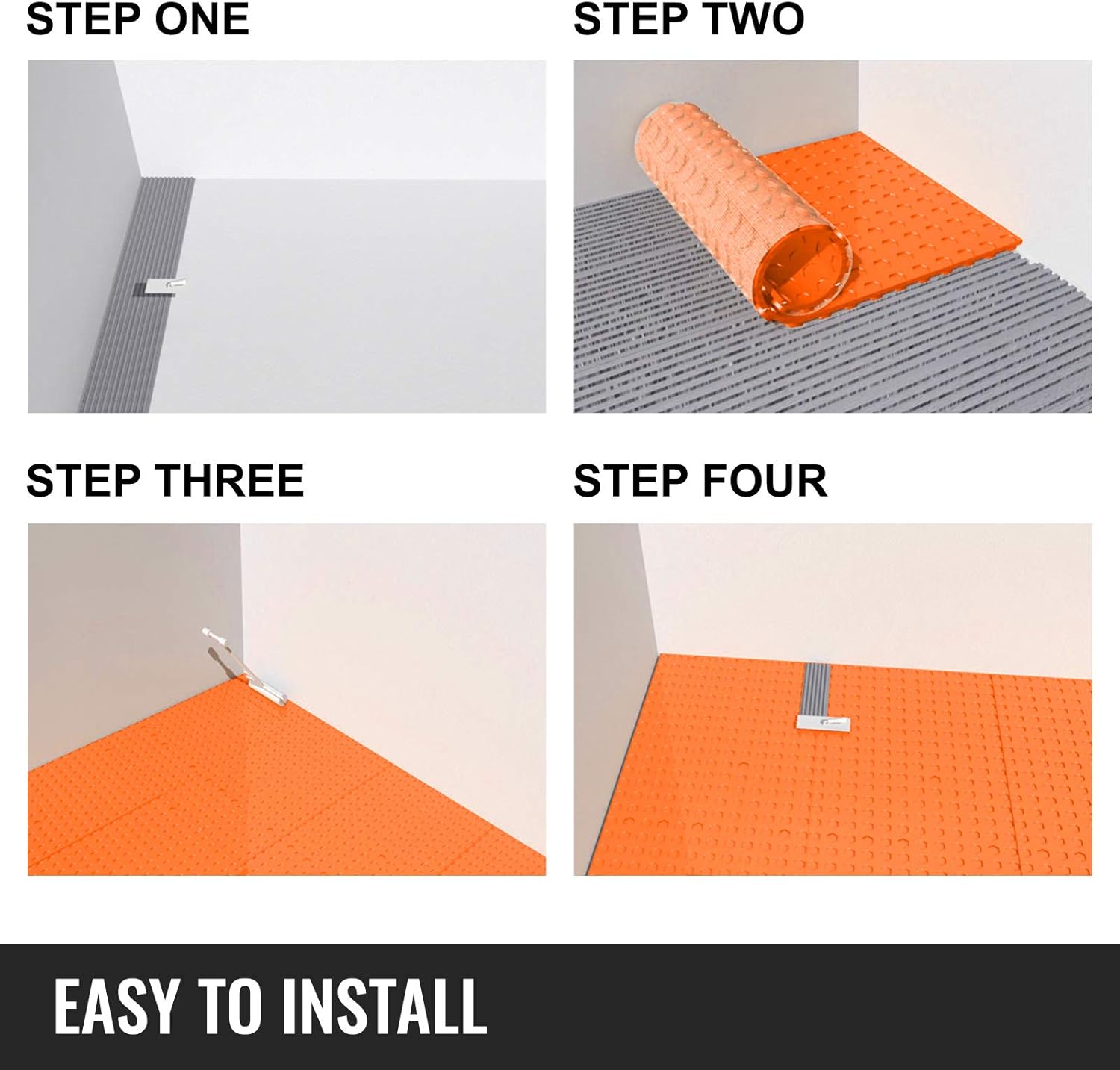 STEP ONE

STEP TWO

STEP THREE

STEP FOUR

EASY TO INSTALL