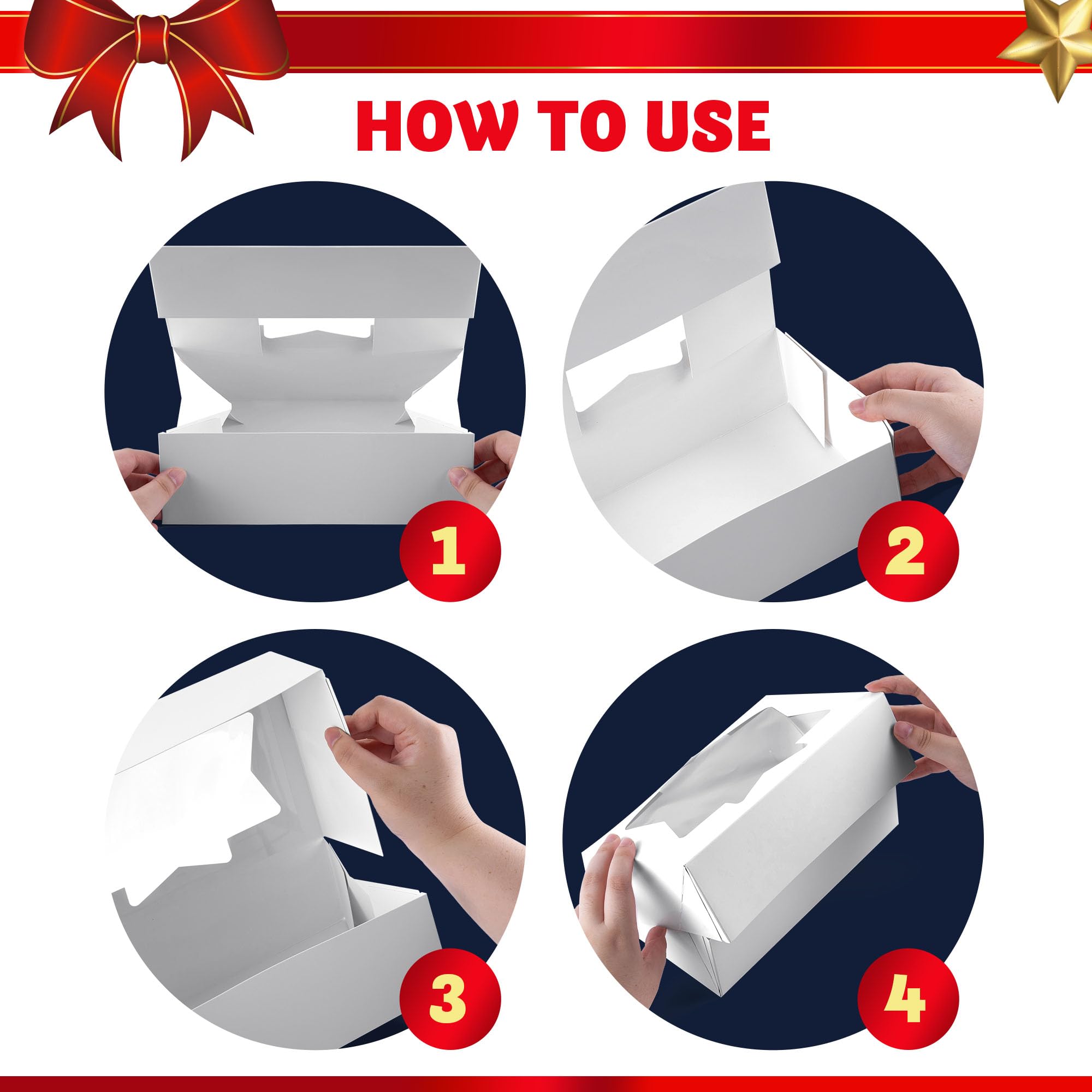 HOW TO USE

1

2

3

4