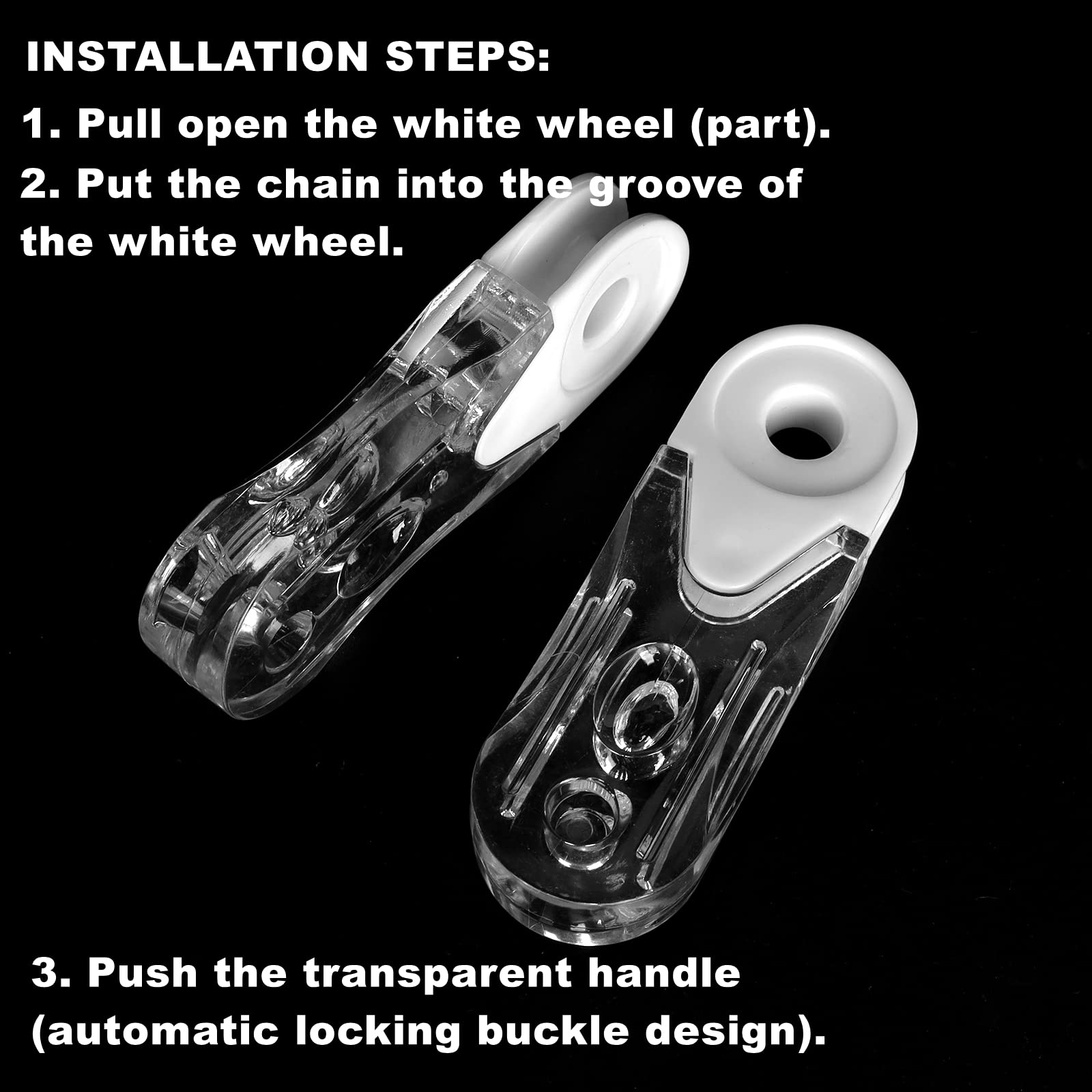 INSTALLATION STEPS:

1. Pull open the white wheel (part).

2. Put the chain into the groove of the white wheel.

3. Push the transparent handle (automatic locking buckle design).