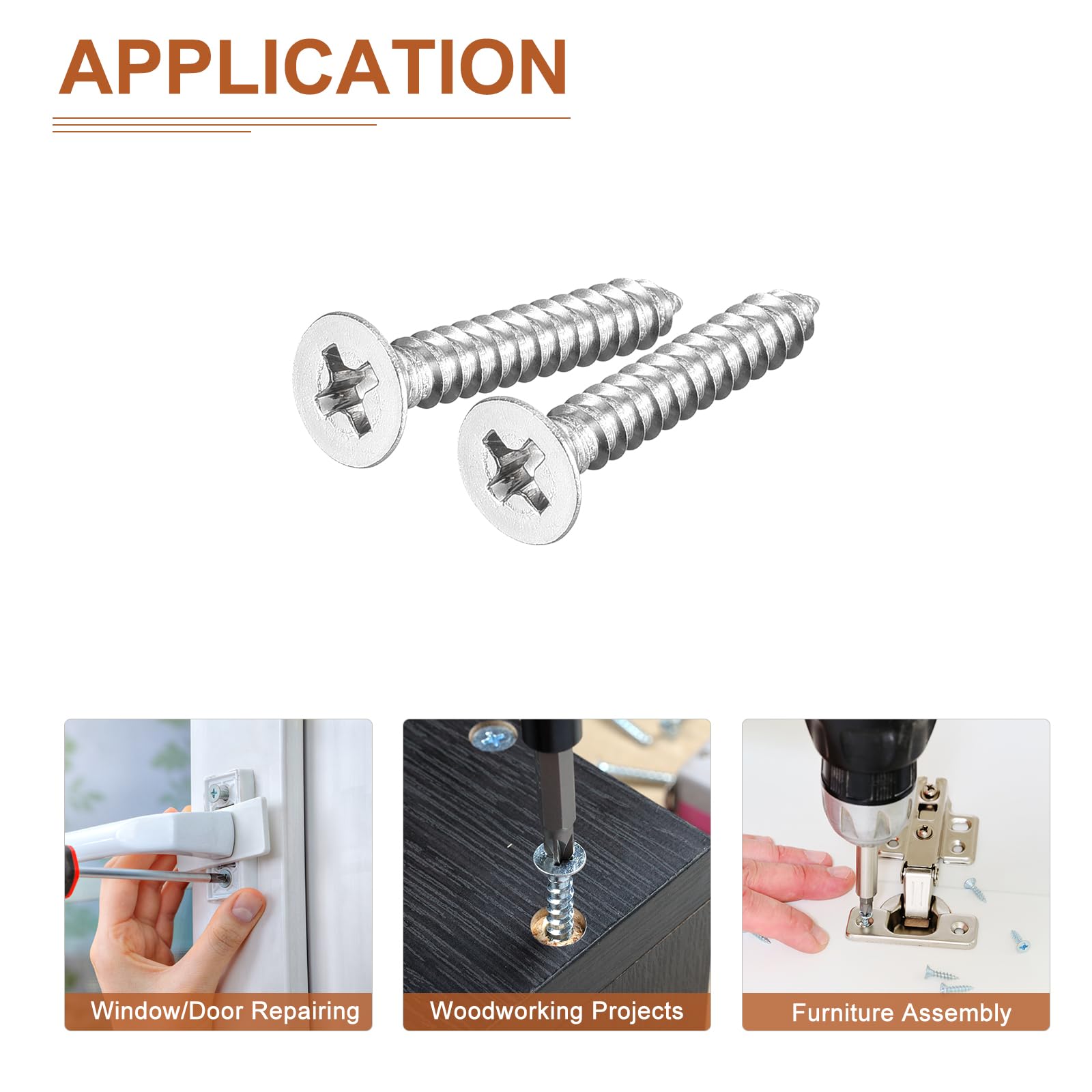 APPLICATION

Window/Door Repairing

Woodworking Projects

Furniture Assembly