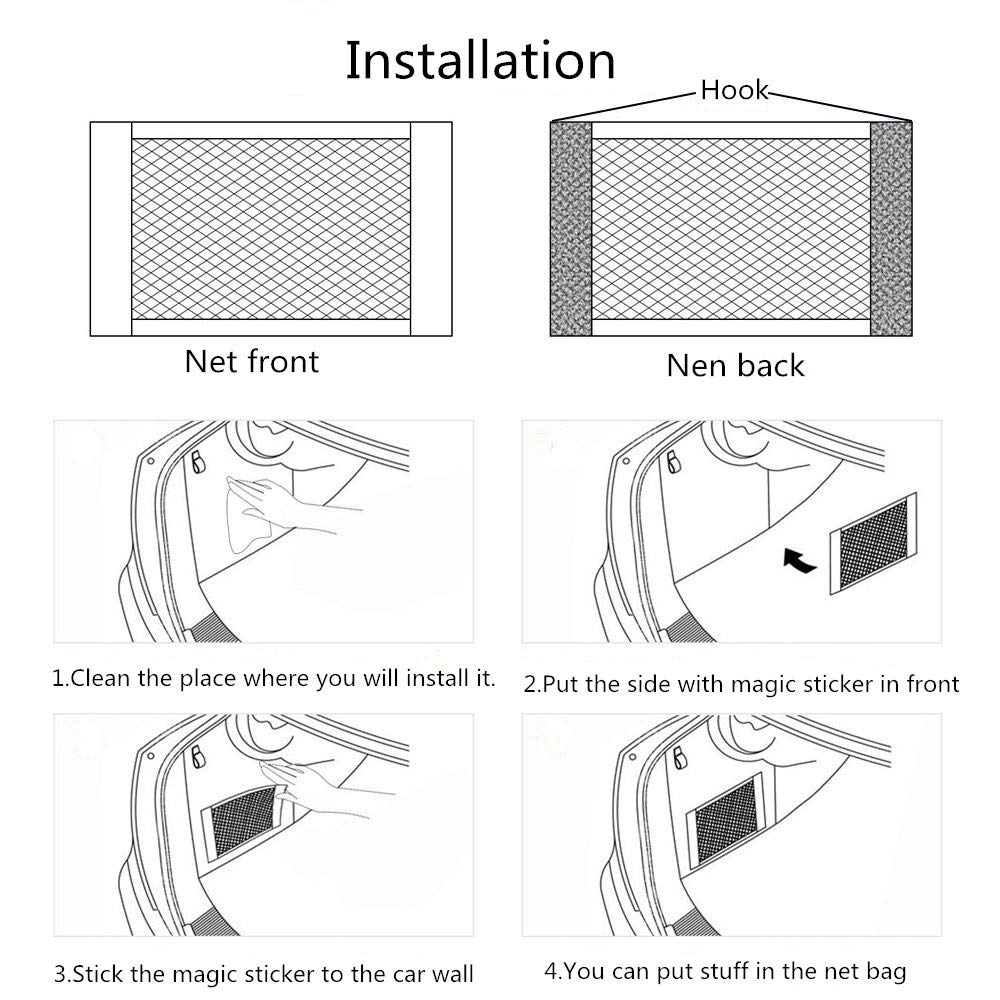 Installation

Hook

Net front

Nen back

1.Clean the place where you will install it.

2.Put the side with magic sticker in front

3.Stick the magic sticker to the car wall

4.You can put stuff in the net bag