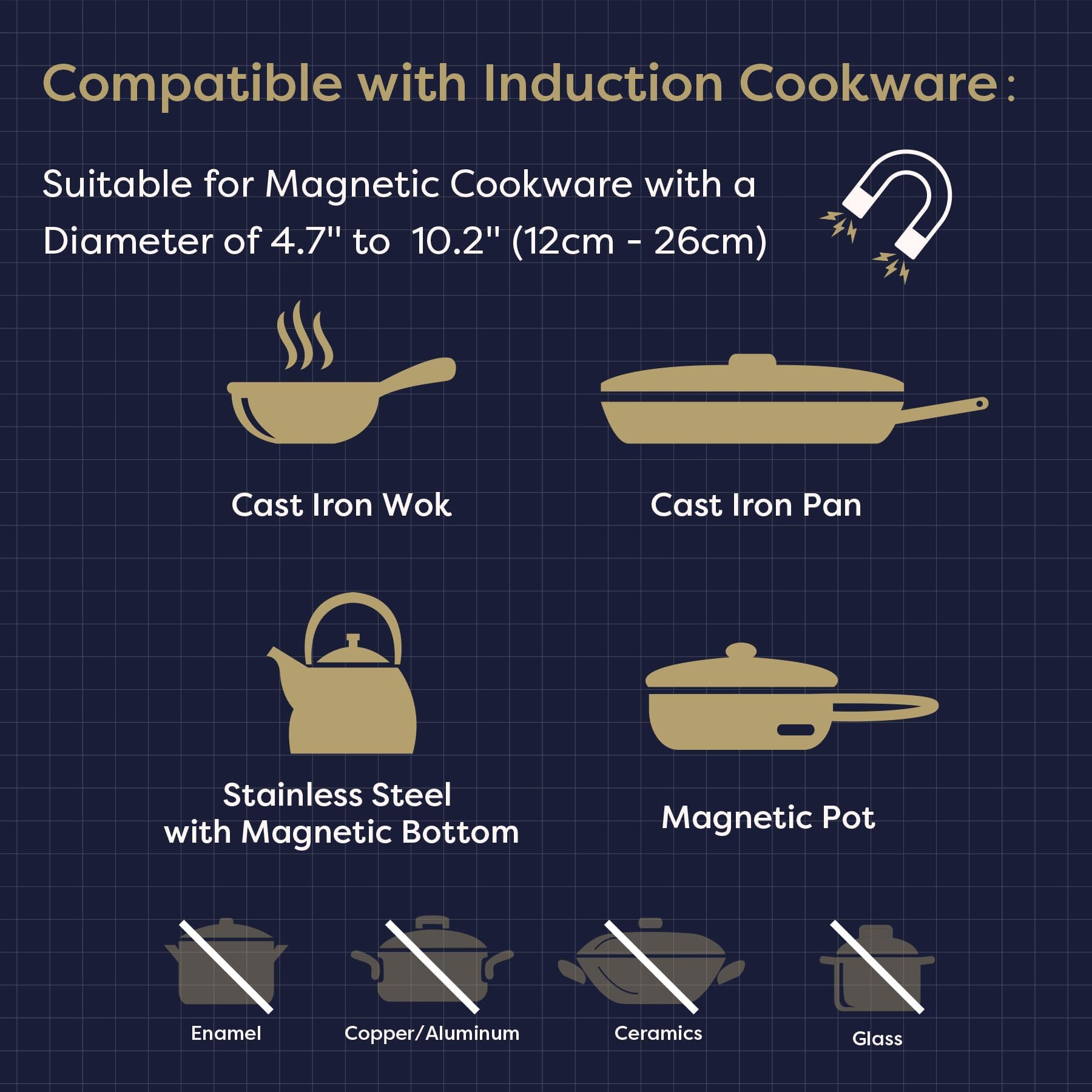 Compatible with Induction Cookware:

Suitable for Magnetic Cookware with a Diameter of 4.7" to 10.2" (12cm - 26cm)

Cast Iron Wok

Cast Iron Pan

Stainless Steel with Magnetic Bottom

Magnetic Pot

Enamel

Copper/Aluminum

Ceramics

Glass