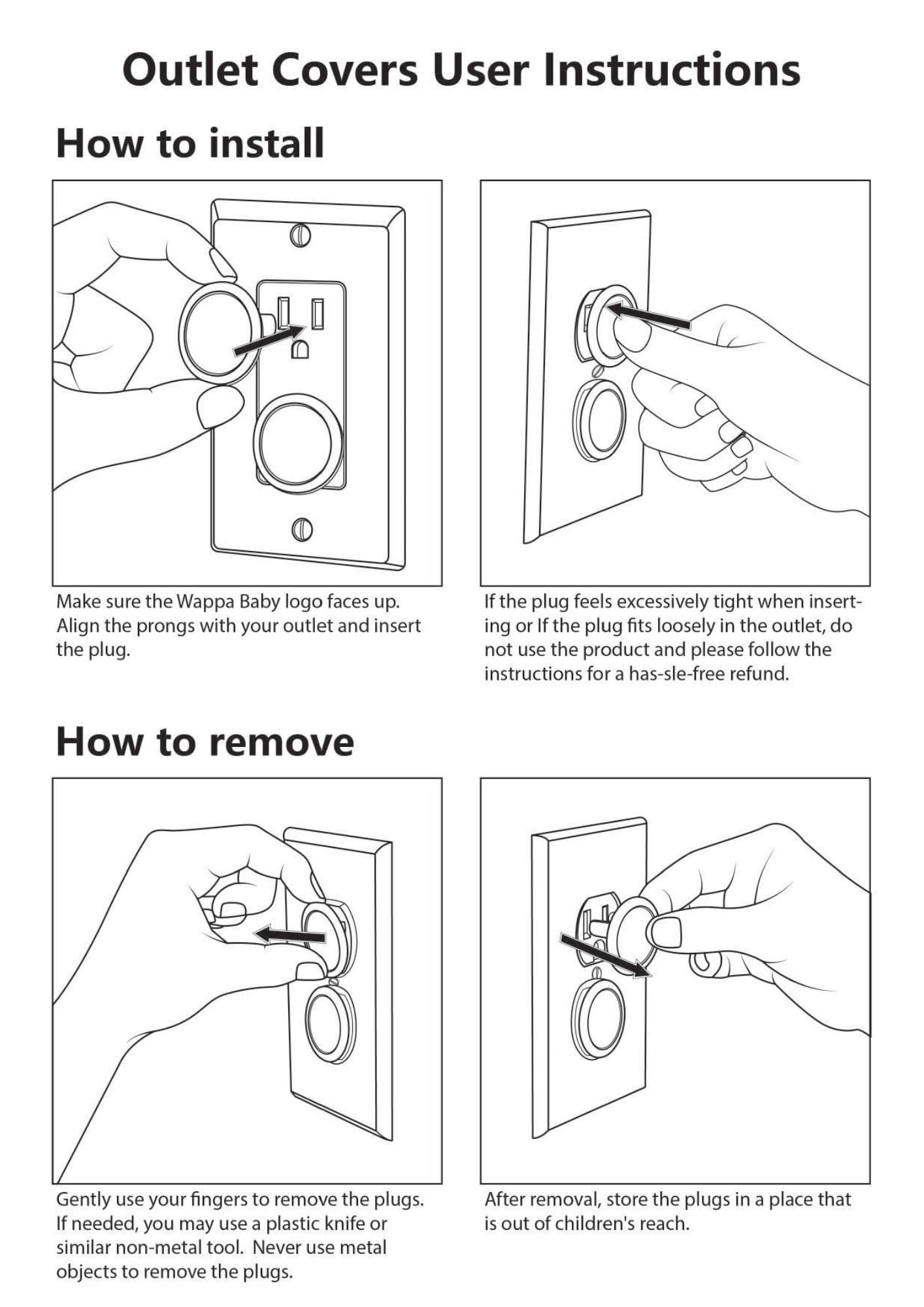 Outlet Covers User Instructions

How to install

Make sure the Wappa Baby logo faces up. Align the prongs with your outlet and insert the plug.

If the plug feels excessively tight when inserting or If the plug fits loosely in the outlet, do not use the product and please follow the instructions for a has-sle-free refund.

How to remove

Gently use your fingers to remove the plugs. If needed, you may use a plastic knife or similar non-metal tool. Never use metal objects to remove the plugs.

After removal, store the plugs in a place that is out of children's reach.