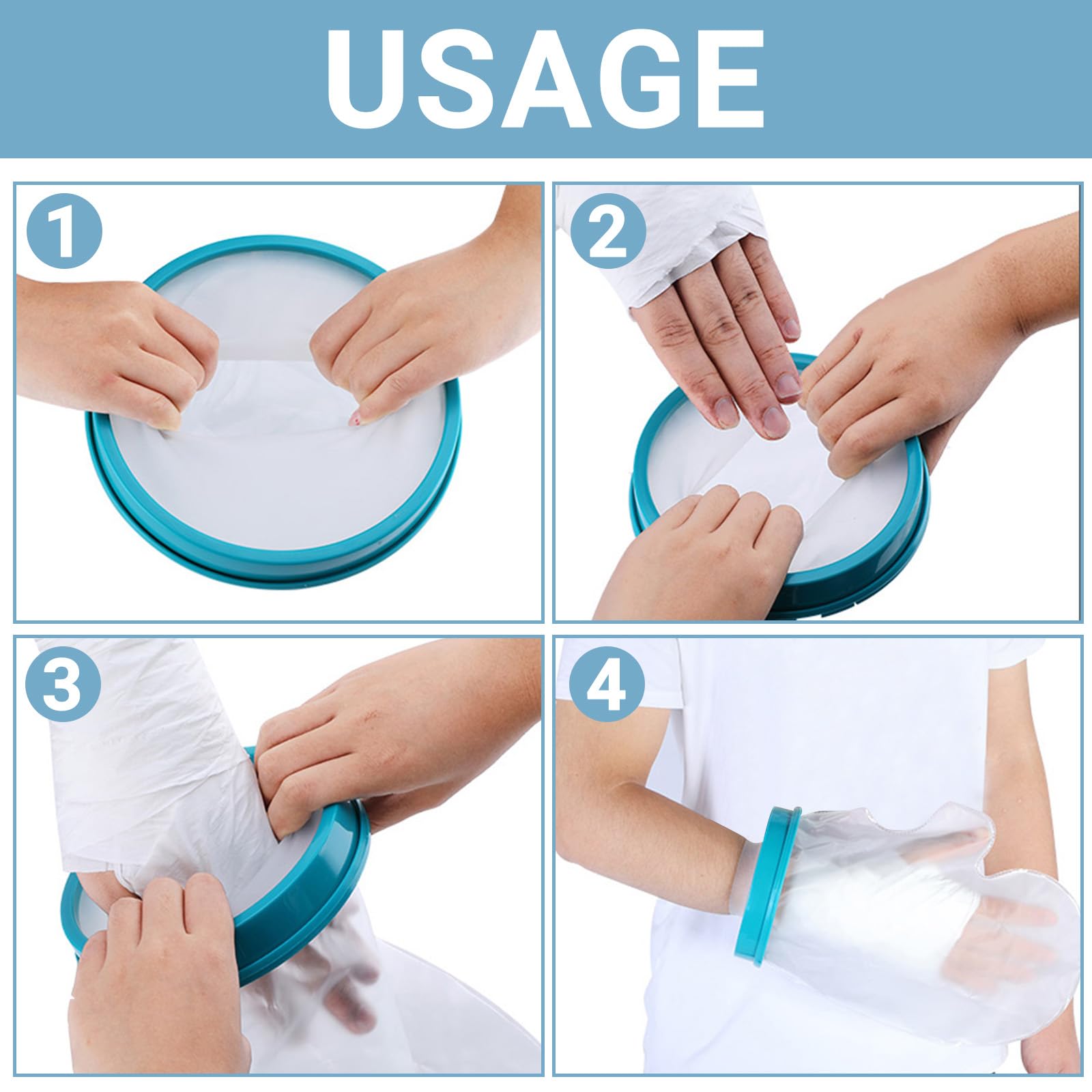 USAGE

1

2

3

4