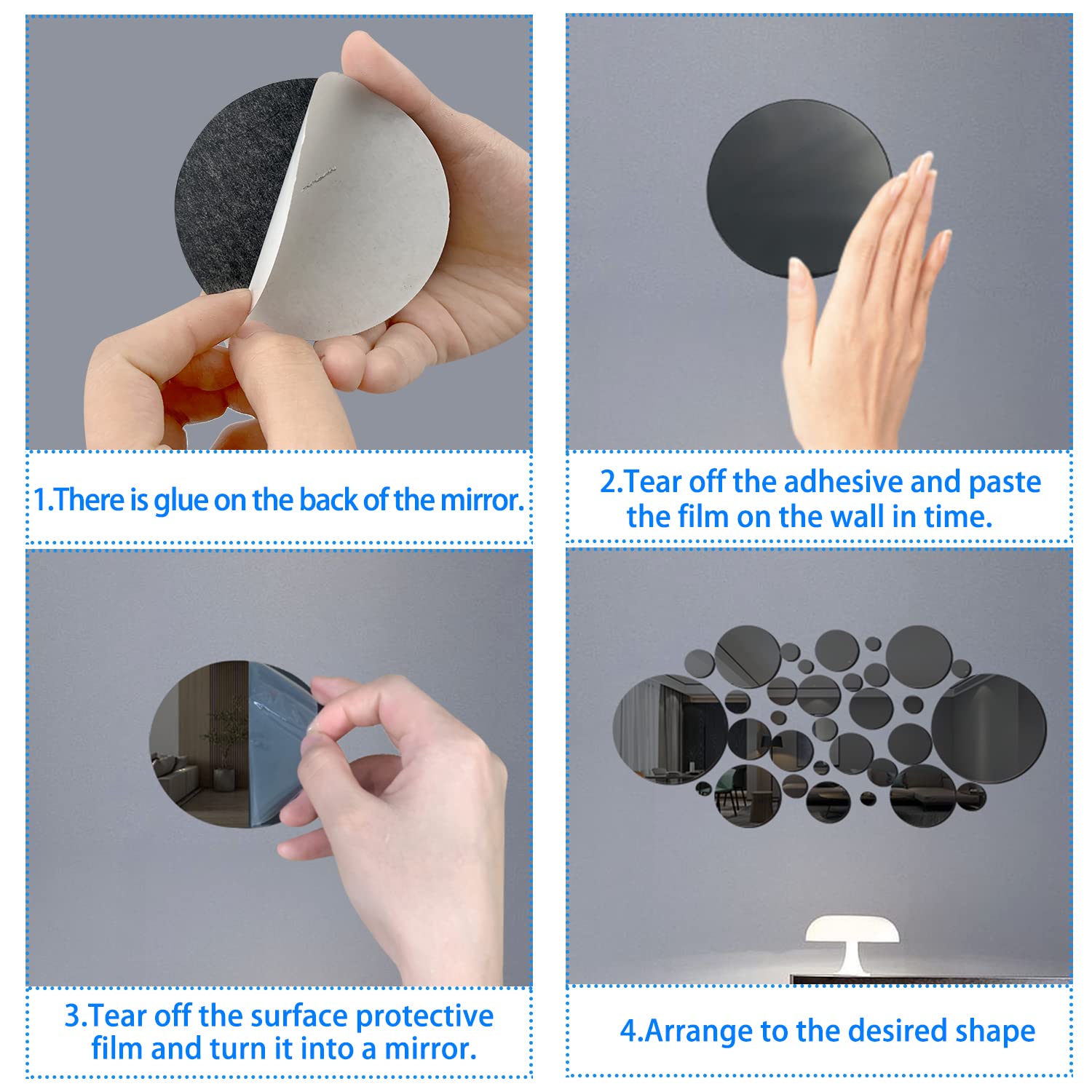 1.There is glue on the back of the mirror.

2.Tear off the adhesive and paste the film on the wall in time.

3.Tear off the surface protective film and turn it into a mirror.

4.Arrange to the desired shape