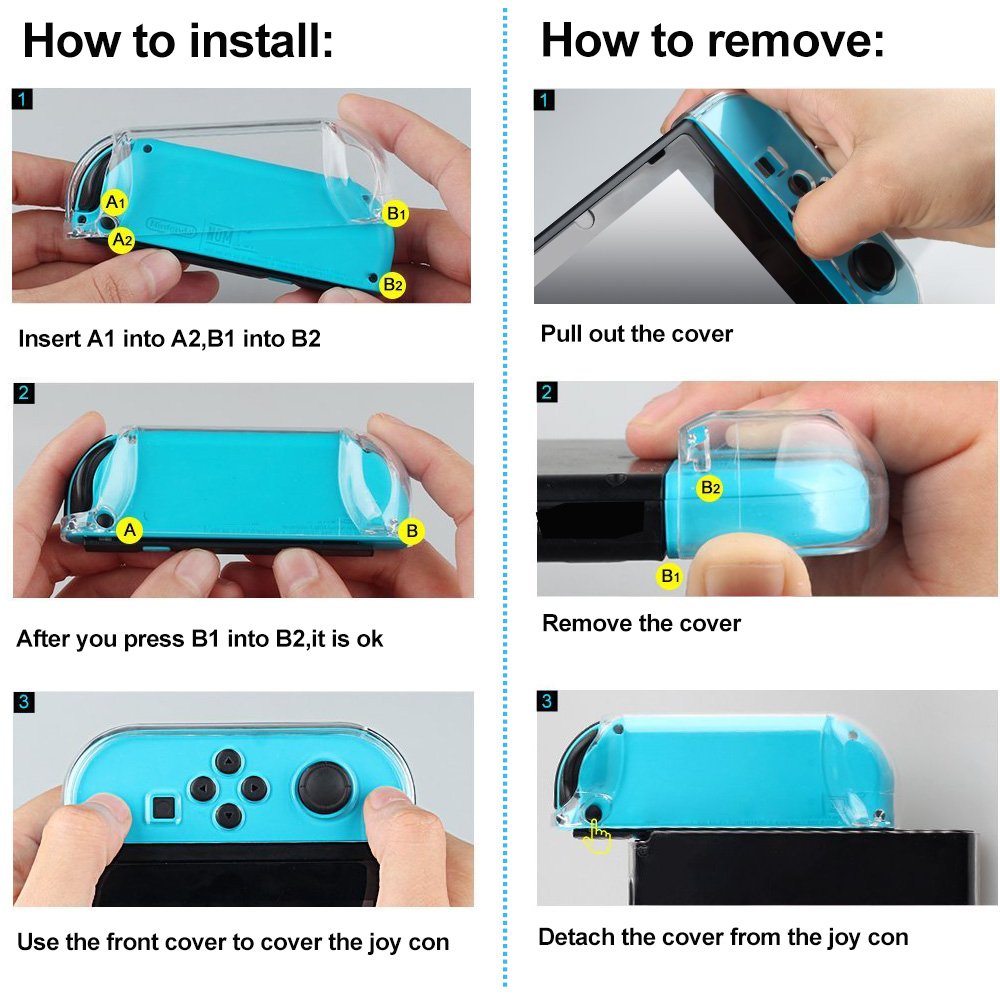 How to install:

1

A1

A2

B1

B2

Insert A1 into A2,B1 into B2

2

A

B

After you press B1 into B2,it is ok

3

Use the front cover to cover the joy con

How to remove:

1

Pull out the cover

2

B2

B1

Remove the cover

3

Detach the cover from the joy con