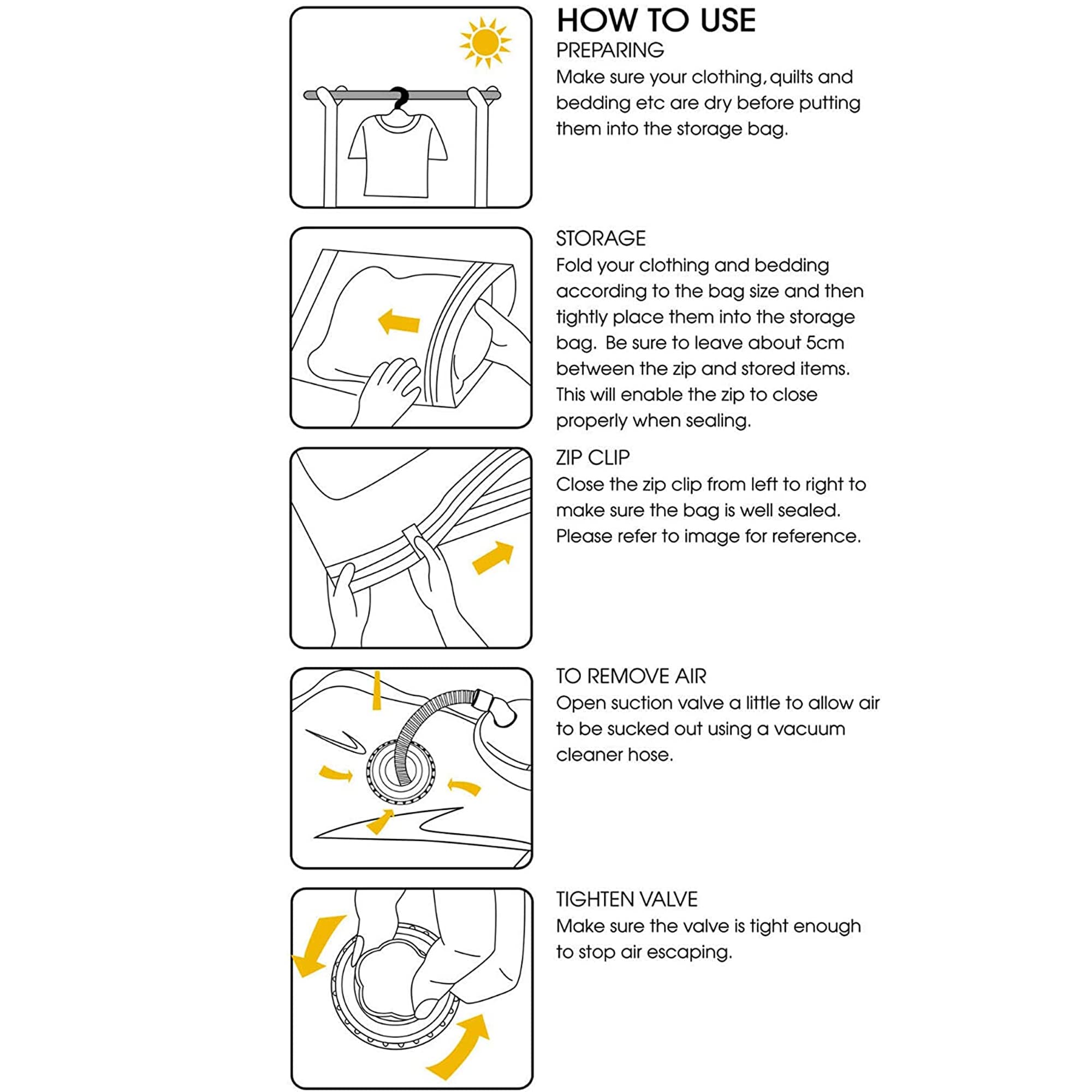 HOW TO USE

PREPARING
Make sure your clothing, quilts and bedding etc are dry before putting them into the storage bag.

STORAGE
Fold your clothing and bedding according to the bag size and then tightly place them into the storage bag.  Be sure to leave about 5cm between the zip and stored items. This will enable the zip to close properly when sealing.

ZIP CLIP
Close the zip clip from left to right to make sure the bag is well sealed. Please refer to image for reference.

TO REMOVE AIR
Open suction valve a little to allow air to be sucked out using a vacuum cleaner hose.

TIGHTEN VALVE
Make sure the valve is tight enough to stop air escaping.