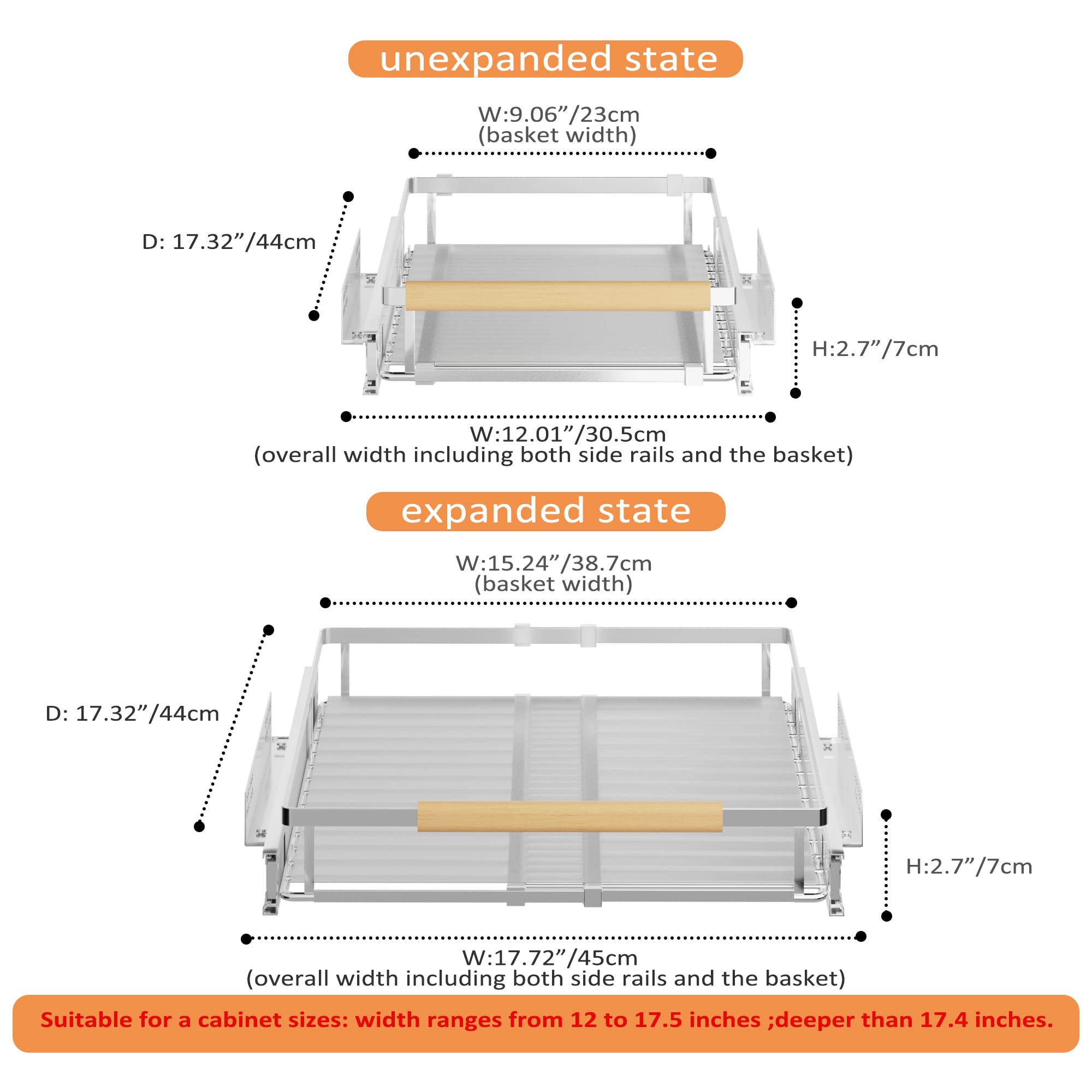 unexpanded state

W:9.06”/23cm
(basket width)

D: 17.32”/44cm

H:2.7”/7cm

W:12.01”/30.5cm
(overall width including both side rails and the basket)

expanded state

W:15.24”/38.7cm
(basket width)

D: 17.32”/44cm

H:2.7”/7cm

W:17.72”/45cm
(overall width including both side rails and the basket)

Suitable for a cabinet sizes: width ranges from 12 to 17.5 inches ;deeper than 17.4 inches.