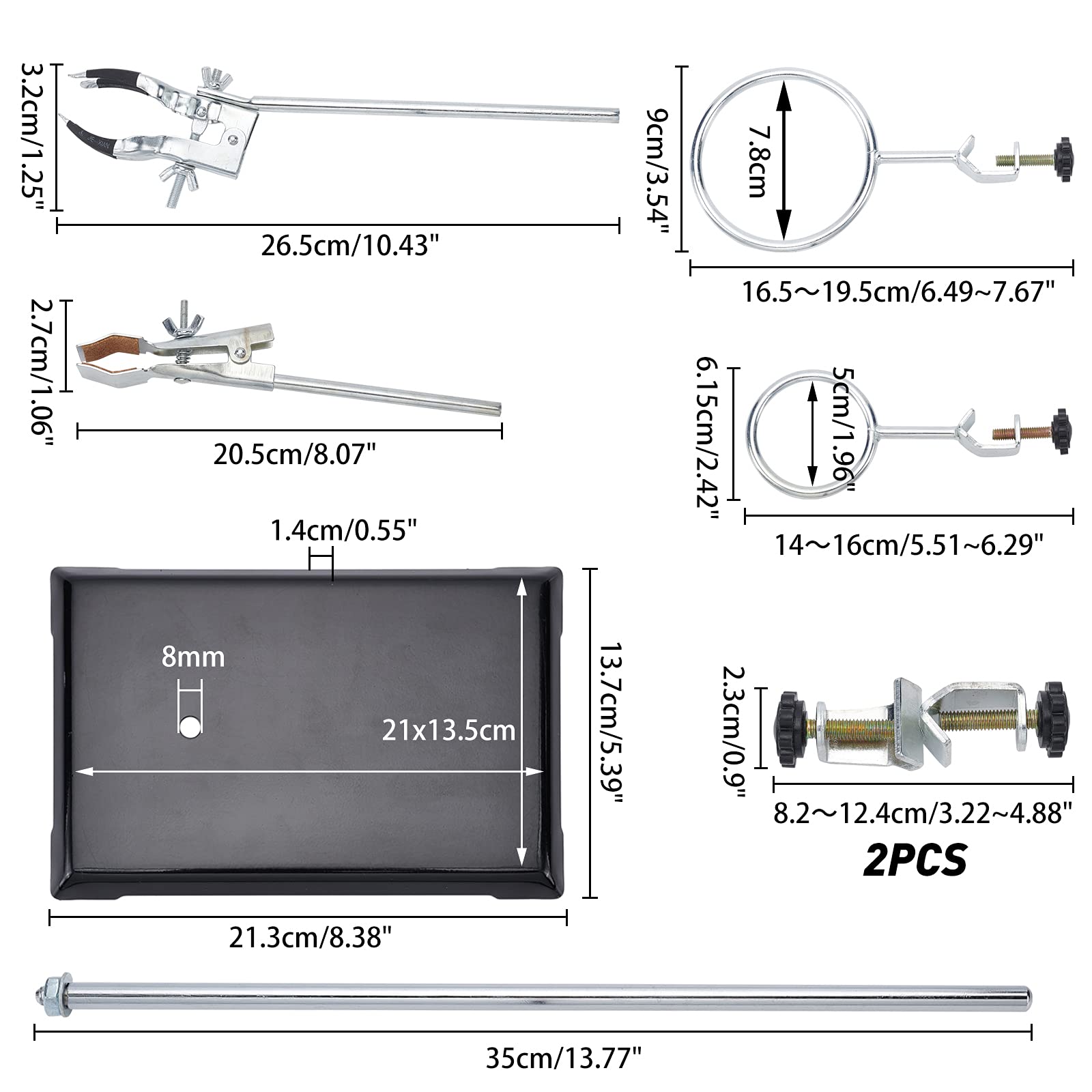 3.2cm/1.25"

26.5cm/10.43"

9cm/3.54"

7.8cm

16.5～19.5cm/6.49~7.67"

2.7cm/1.06"

20.5cm/8.07"

6.15cm/2.42"

5cm/1.96"

14～16cm/5.51~6.29"

1.4cm/0.55"

8mm

21x13.5cm

13.7cm/5.39"

21.3cm/8.38"

2.3cm/0.9"

8.2～12.4cm/3.22~4.88"

2PCS

35cm/13.77"