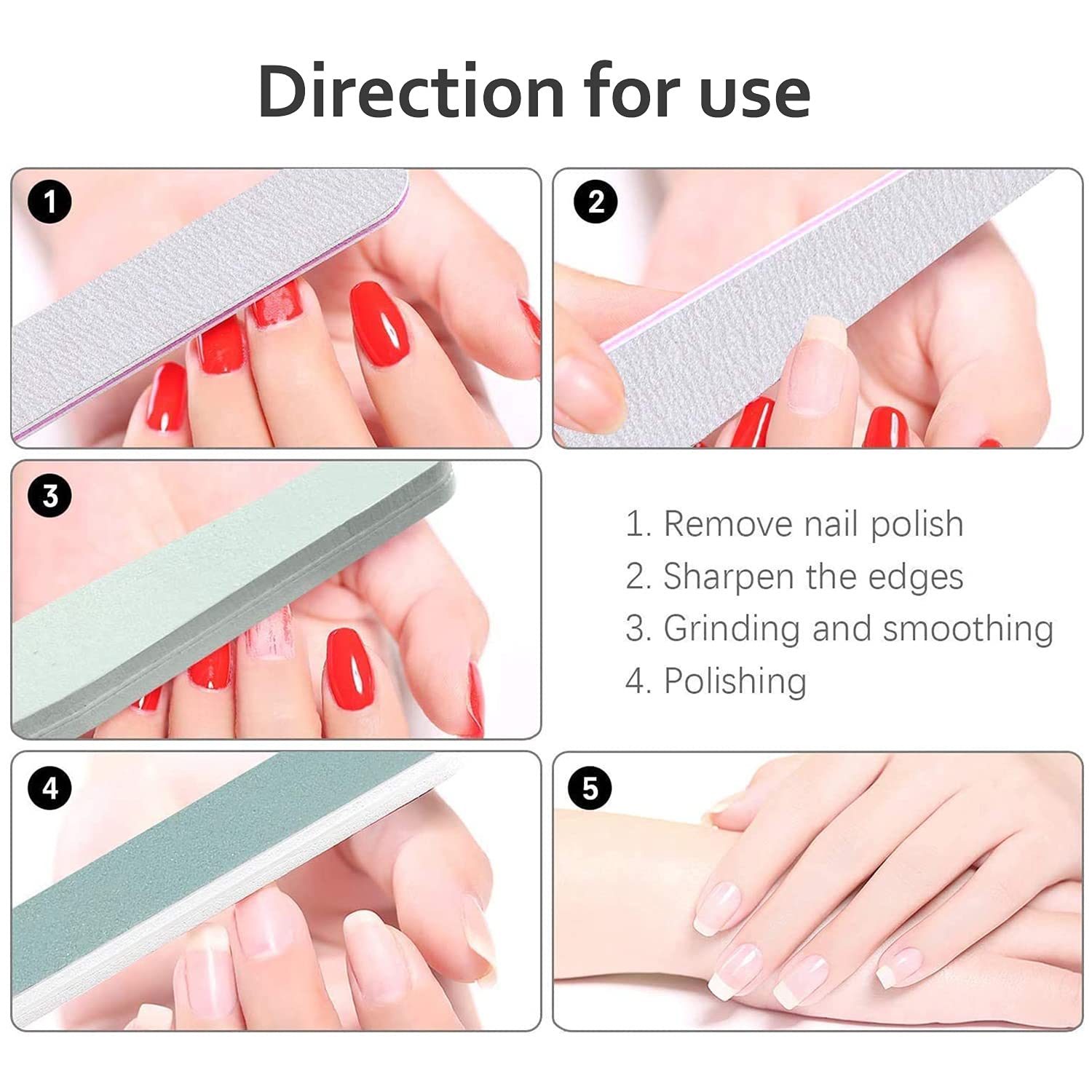 Direction for use

1

2

3

1. Remove nail polish
2. Sharpen the edges
3. Grinding and smoothing
4. Polishing

4

5