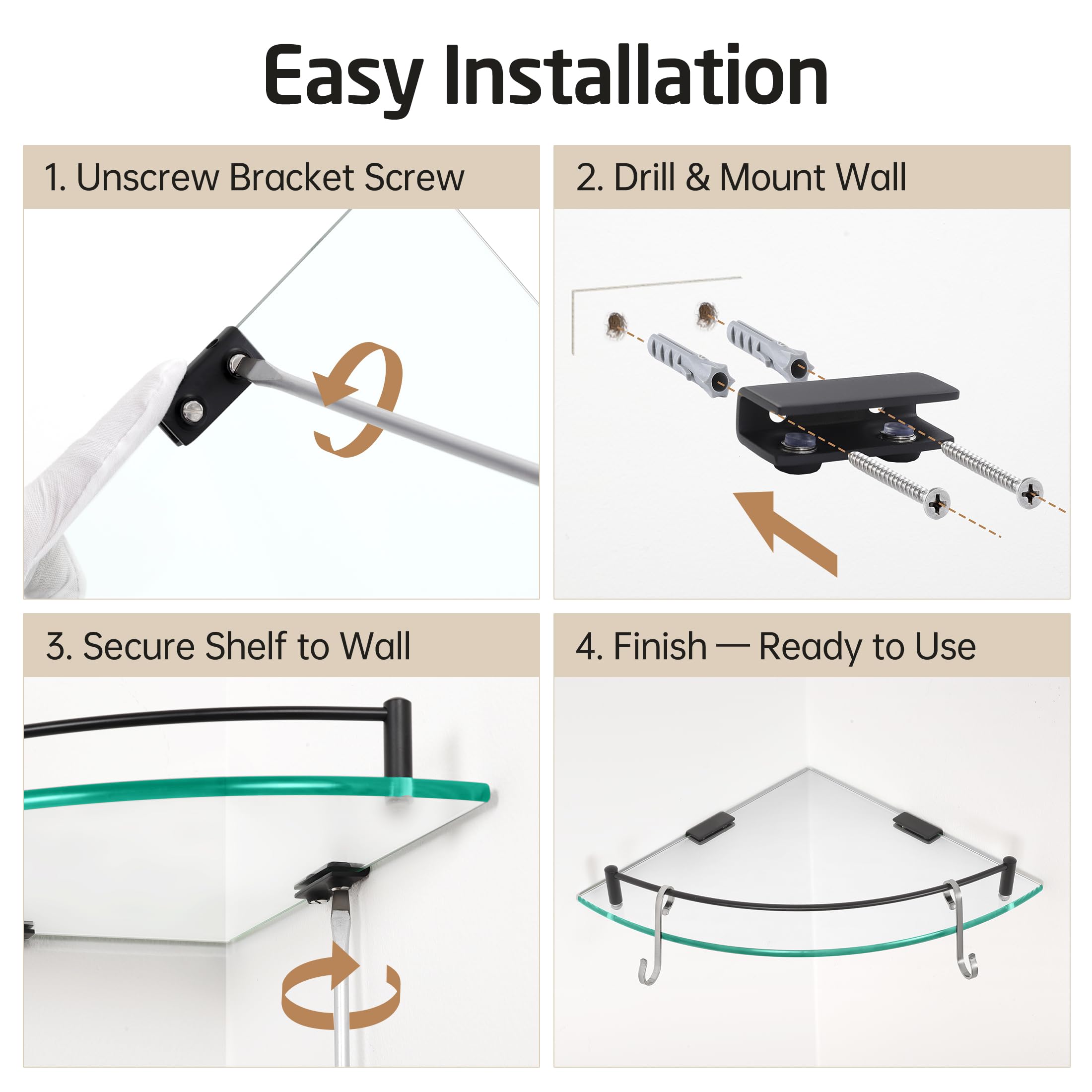 Easy Installation

1. Unscrew Bracket Screw

2. Drill & Mount Wall

3. Secure Shelf to Wall

4. Finish — Ready to Use