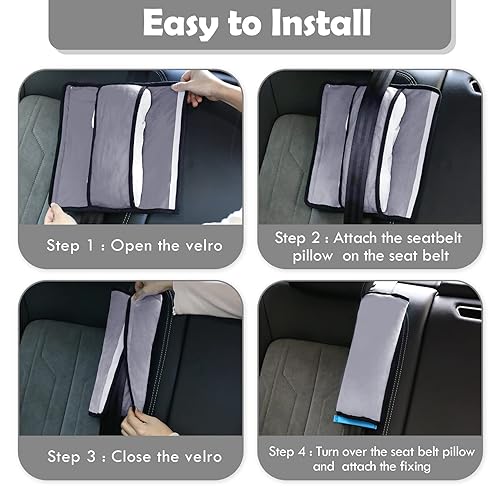 Easy to Install

Step 1 : Open the velro

Step 2 : Attach the seatbelt pillow on the seat belt

Step 3 : Close the velro

Step 4 : Turn over the seat belt pillow and attach the fixing