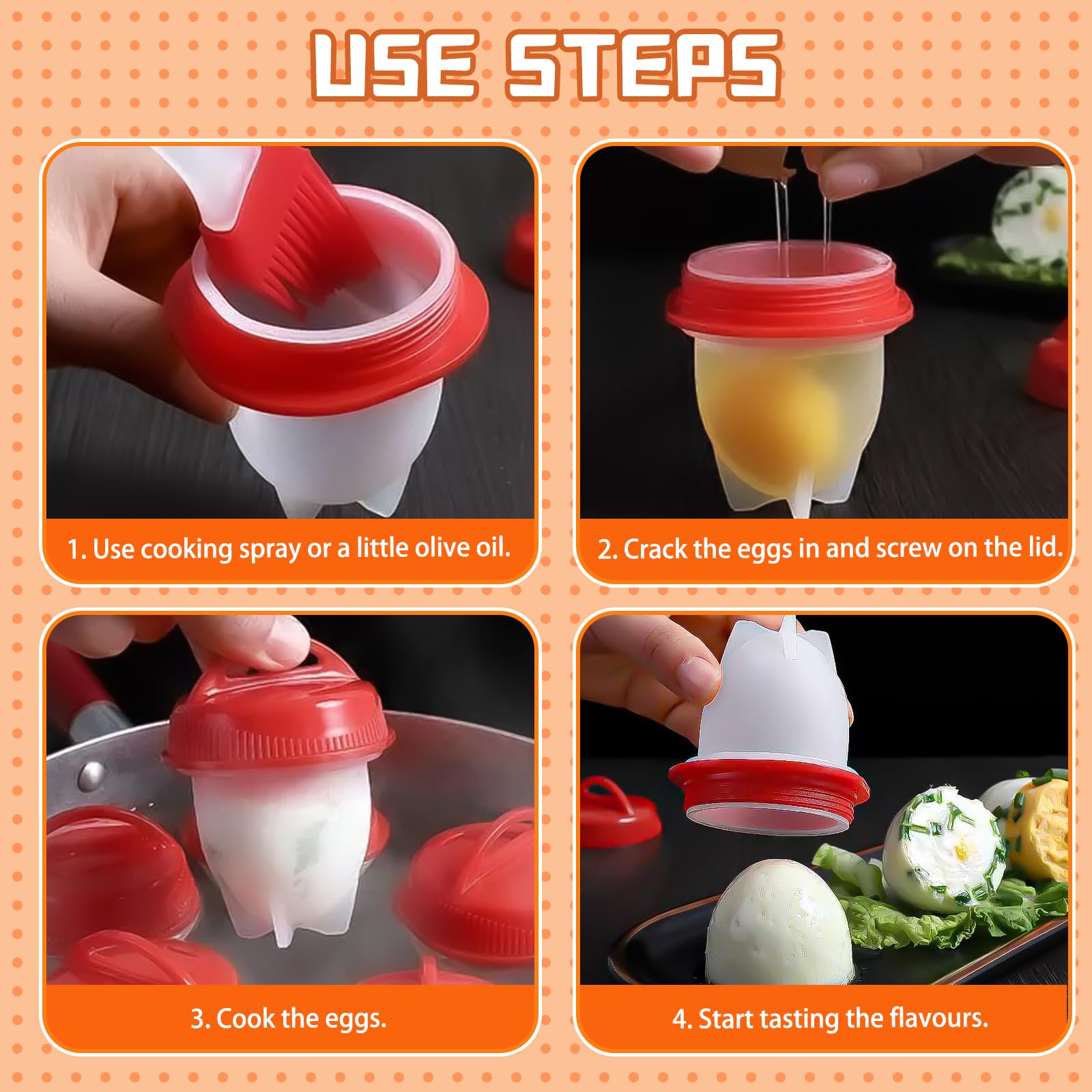 USE STEPS

1. Use cooking spray or a little olive oil.

2. Crack the eggs in and screw on the lid.

3. Cook the eggs.

4. Start tasting the flavours.