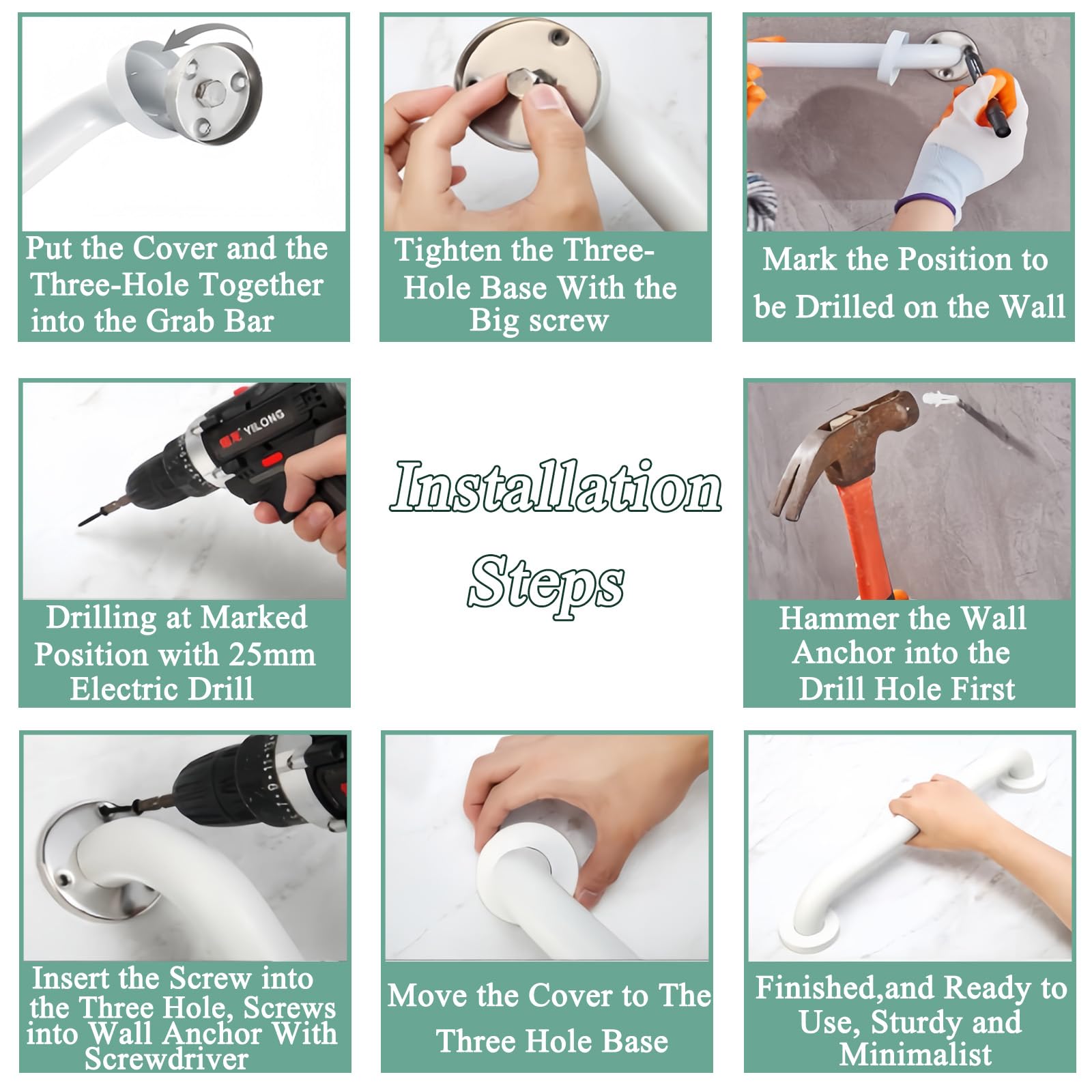 Put the Cover and the Three-Hole Together into the Grab Bar

Tighten the Three-Hole Base With the Big screw

Mark the Position to be Drilled on the Wall

YILONG

Drilling at Marked Position with 25mm Electric Drill

Installation Steps

Hammer the Wall Anchor into the Drill Hole First

Insert the Screw into the Three Hole, Screws into Wall Anchor With Screwdriver

Move the Cover to The Three Hole Base

Finished,and Ready to Use, Sturdy and Minimalist