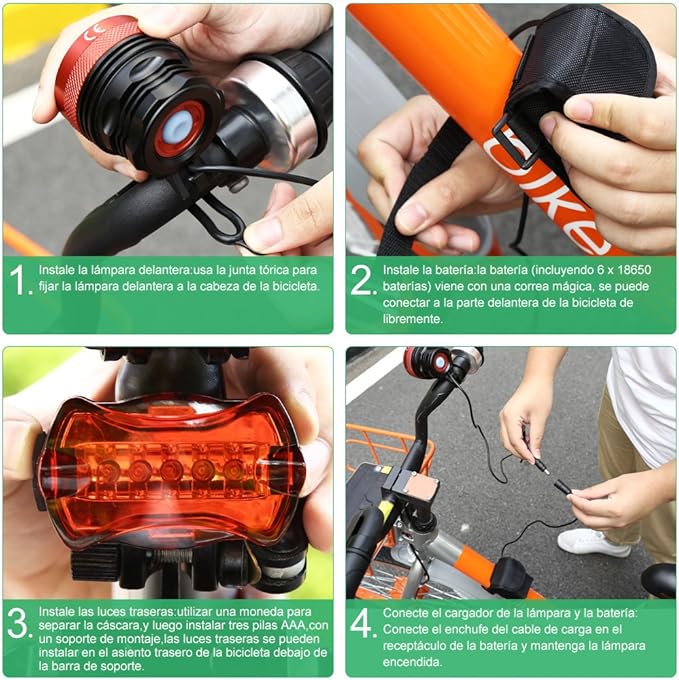 1. Instale la lámpara delantera:usa la junta tórica para fijar la lámpara delantera a la cabeza de la bicicleta.

2. Instale la batería:la batería (incluyendo 6 x 18650 baterías) viene con una correa mágica, se puede conectar a la parte delantera de la bicicleta de libremente.

3. Instale las luces traseras:utilizar una moneda para separar la cáscara,y luego instalar tres pilas AAA,con un soporte de montaje,las luces traseras se pueden instalar en el asiento trasero de la bicicleta debajo de la barra de soporte.

4. Conecte el cargador de la lámpara y la batería: Conecte el enchufe del cable de carga en el receptáculo de la batería y mantenga la lámpara encendida.