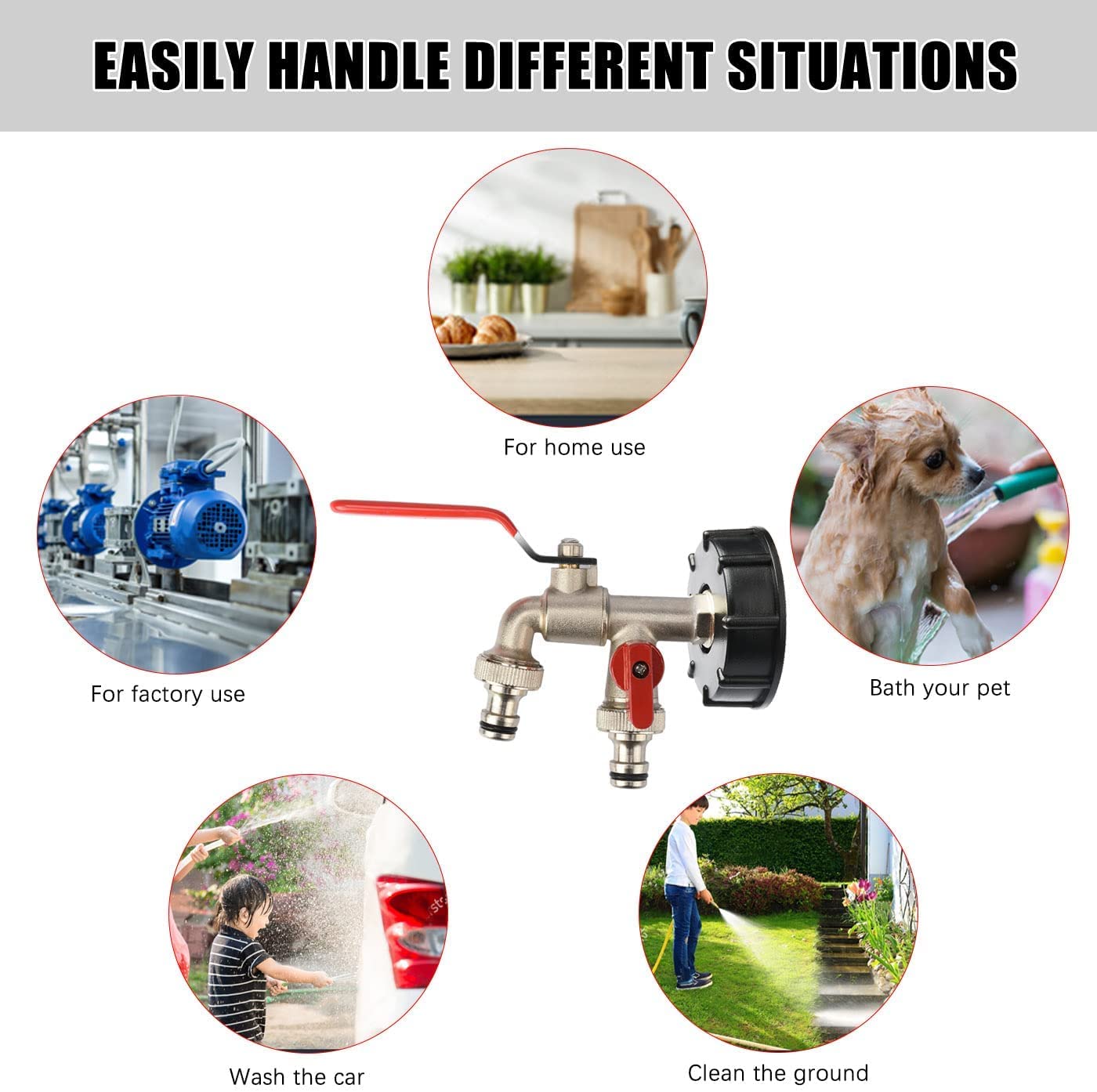 EASILY HANDLE DIFFERENT SITUATIONS

For home use

For factory use

Bath your pet

Wash the car

Clean the ground