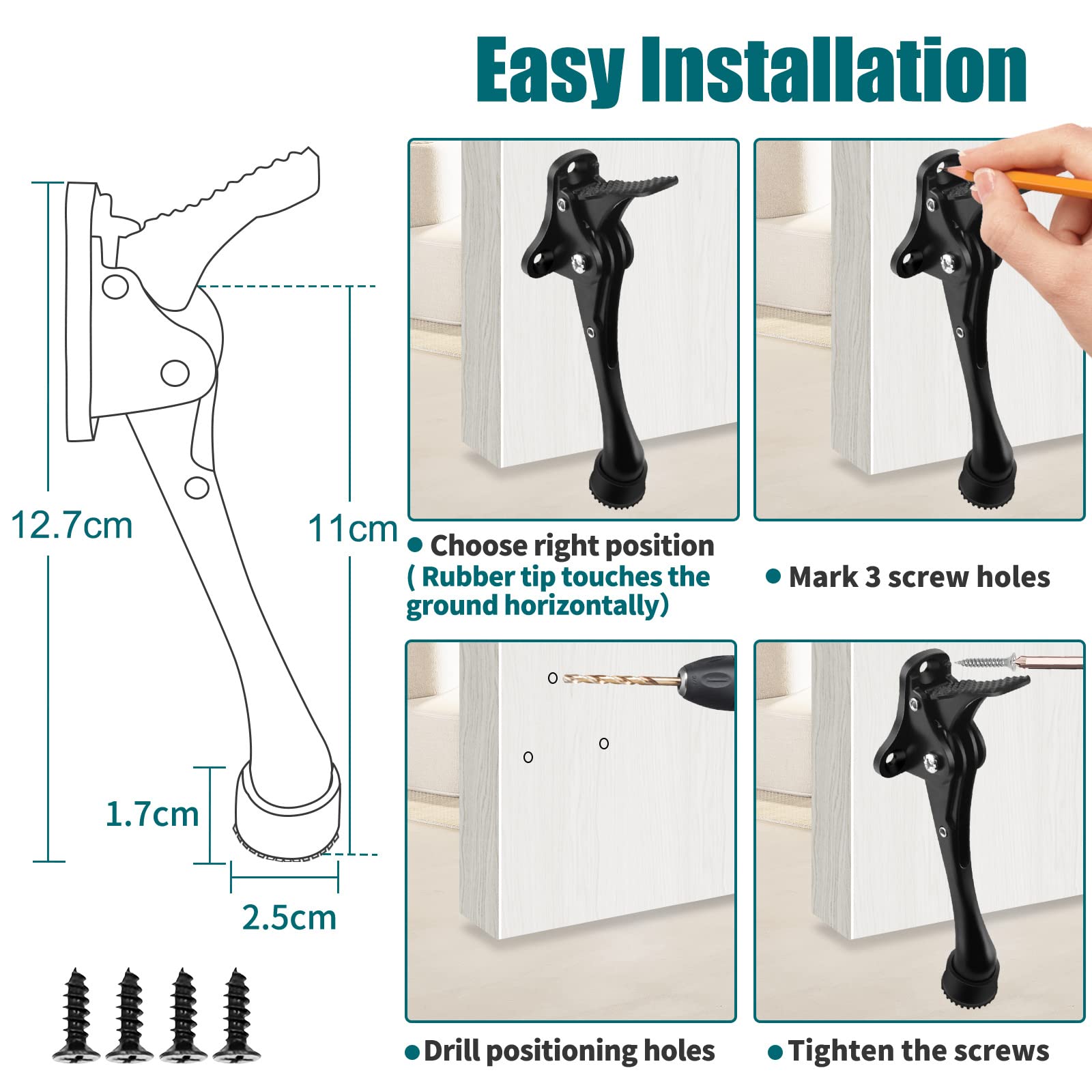 Easy Installation

12.7cm

11cm

1.7cm

2.5cm

● Choose right position
( Rubber tip touches the ground horizontally)

● Mark 3 screw holes

● Drill positioning holes

● Tighten the screws