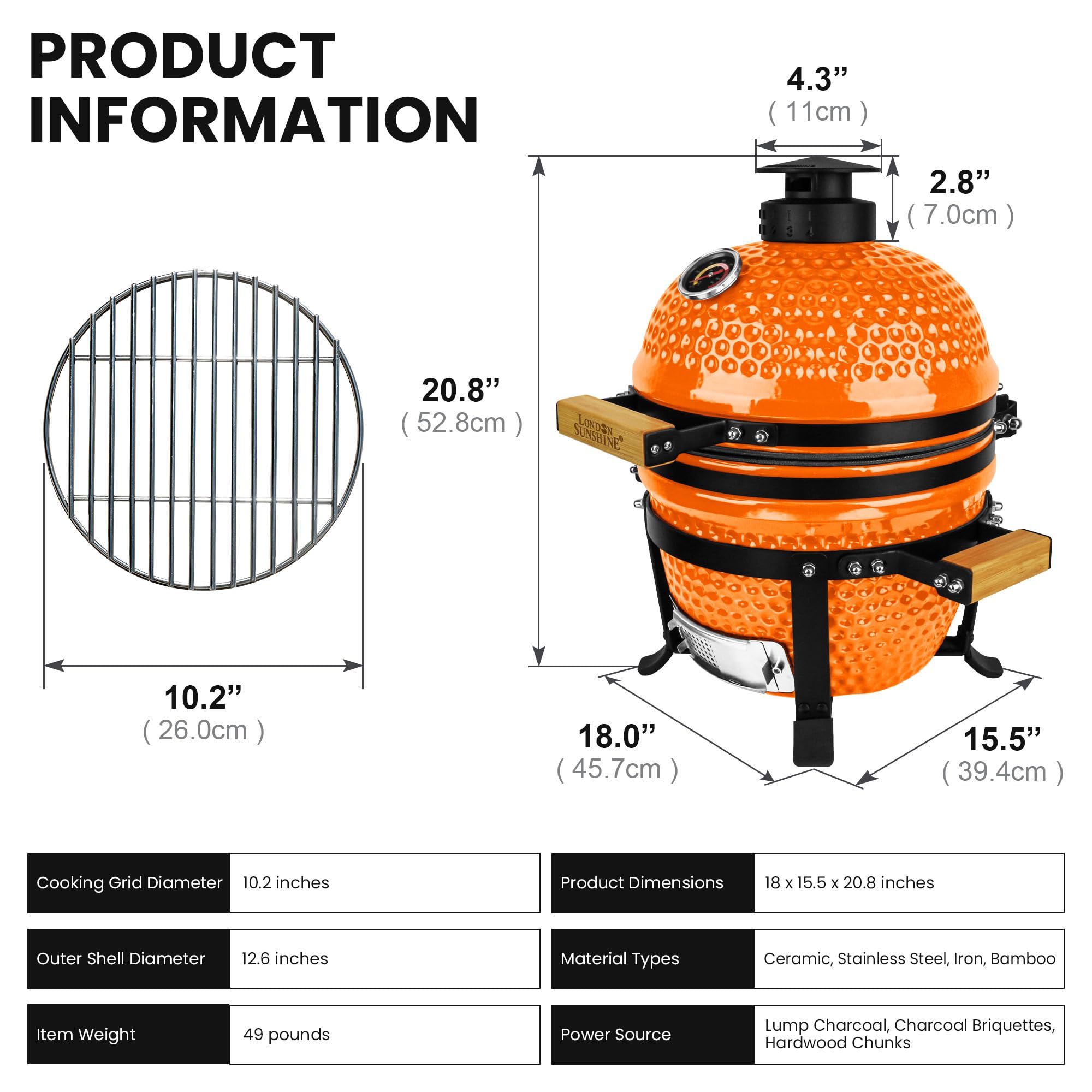 PRODUCT INFORMATION

4.3”
( 11cm )

2.8”
( 7.0cm )

20.8”
( 52.8cm )

LONDON SUNSHINE®

10.2”
( 26.0cm )

18.0”
( 45.7cm )

15.5”
( 39.4cm )

| Cooking Grid Diameter | 10.2 inches |
|---|---|
| Outer Shell Diameter | 12.6 inches |
| Item Weight | 49 pounds |

| Product Dimensions | 18 x 15.5 x 20.8 inches |
|---|---|
| Material Types | Ceramic, Stainless Steel, Iron, Bamboo |
| Power Source | Lump Charcoal, Charcoal Briquettes, Hardwood Chunks |