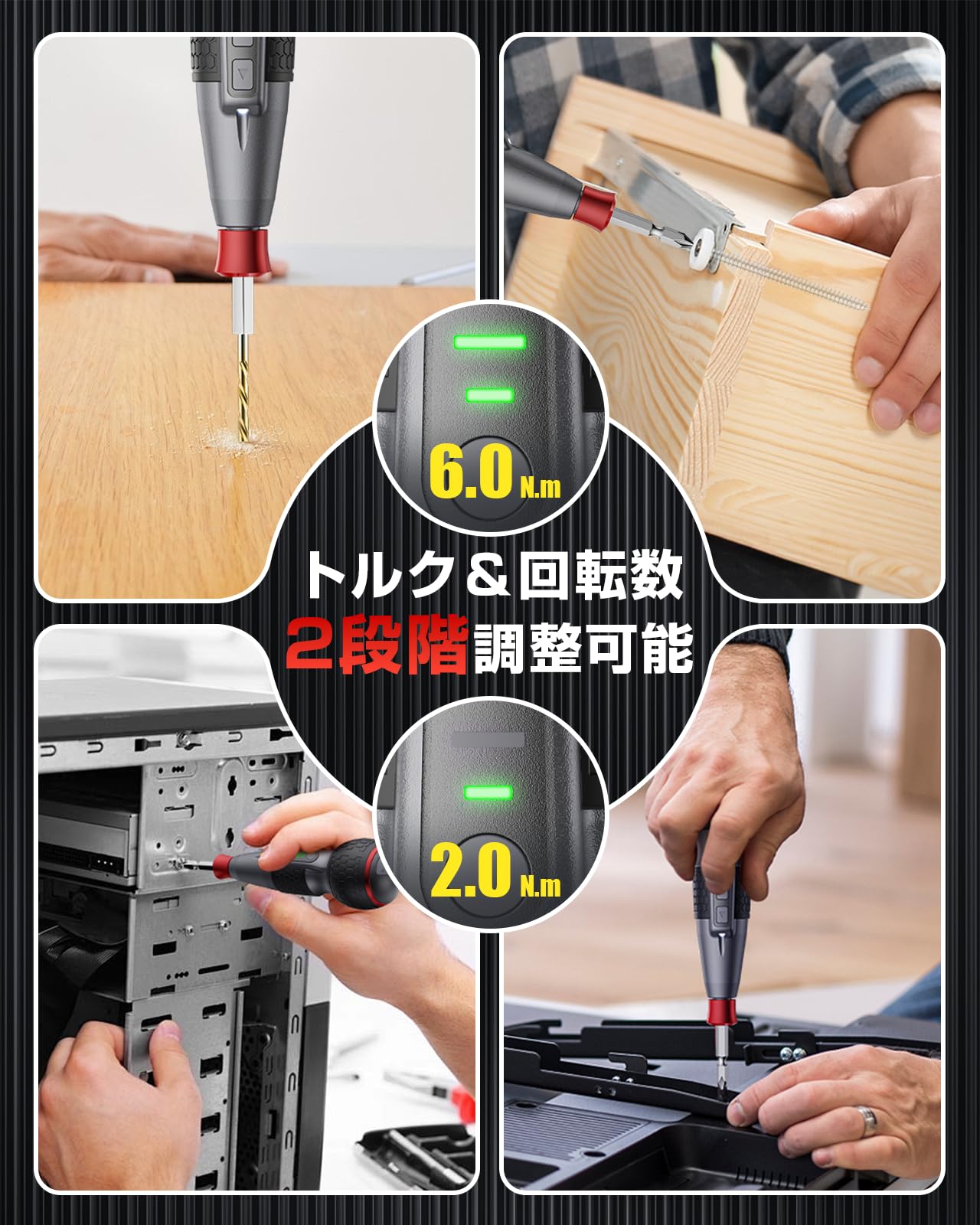 6.0 N.m

トルク＆回転数
2段階調整可能

2.0 N.m