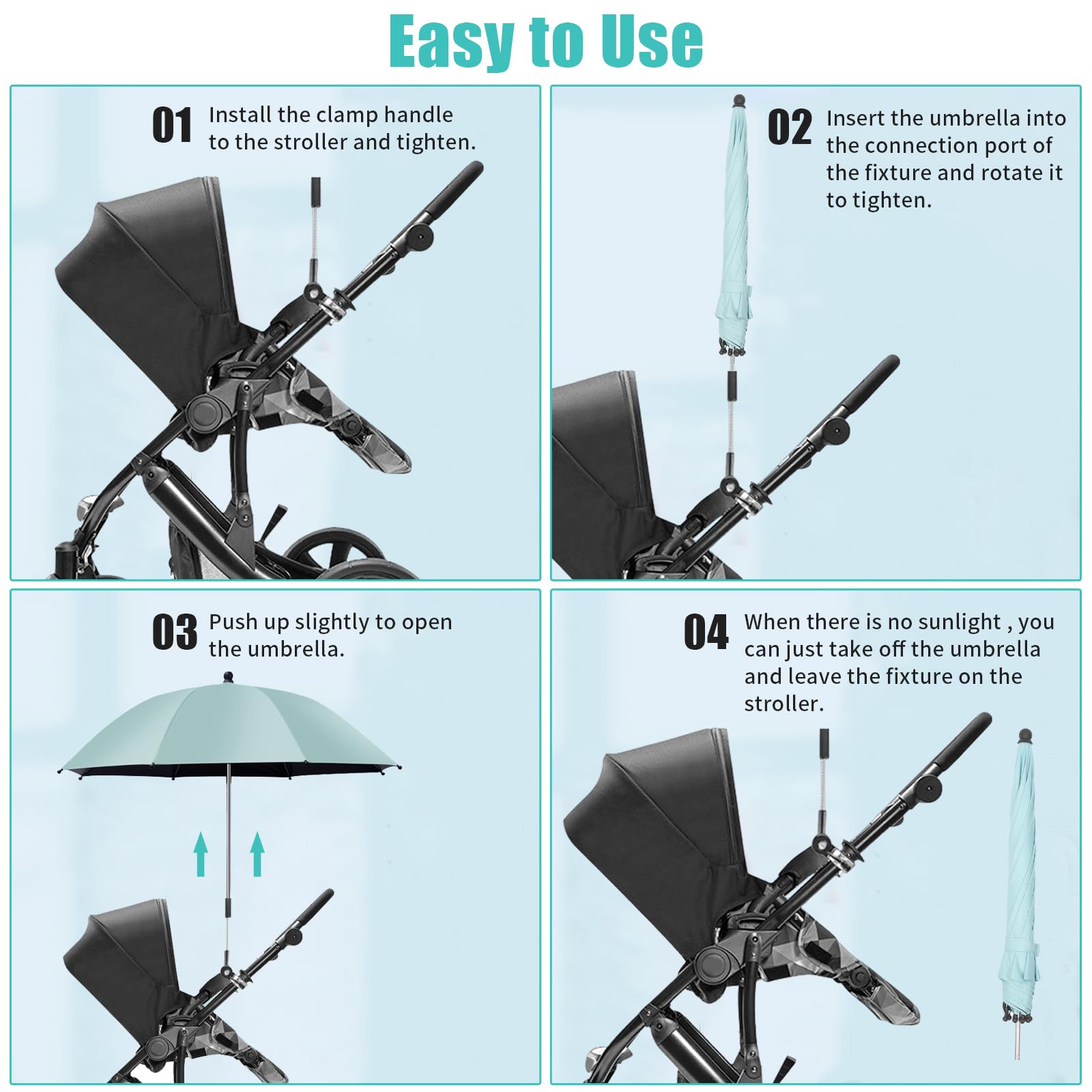 Easy to Use

01 Install the clamp handle to the stroller and tighten.

02 Insert the umbrella into the connection port of the fixture and rotate it to tighten.

03 Push up slightly to open the umbrella.

04 When there is no sunlight , you can just take off the umbrella and leave the fixture on the stroller.