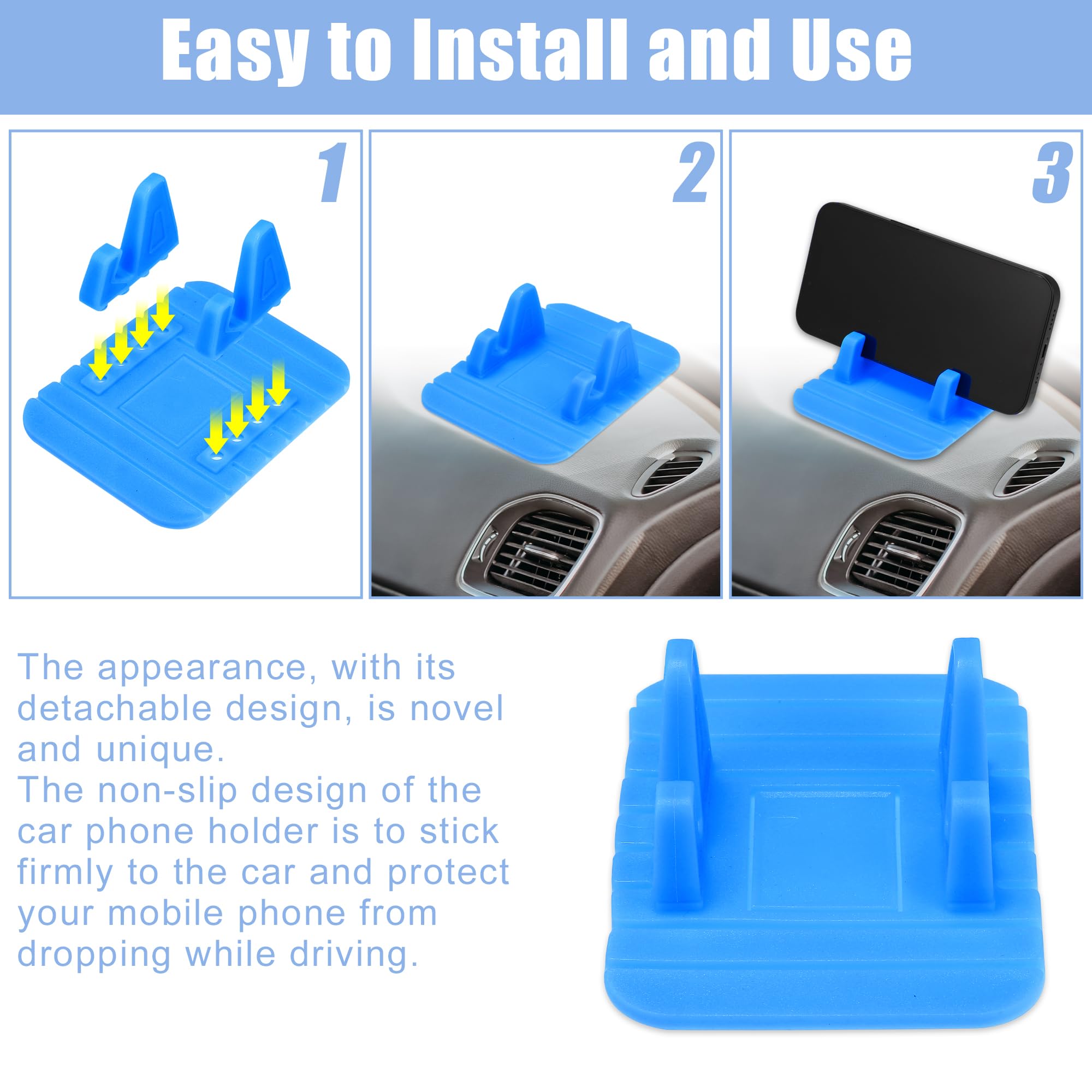 Easy to Install and Use

1

2

3

The appearance, with its detachable design, is novel and unique.
The non-slip design of the car phone holder is to stick firmly to the car and protect your mobile phone from dropping while driving.