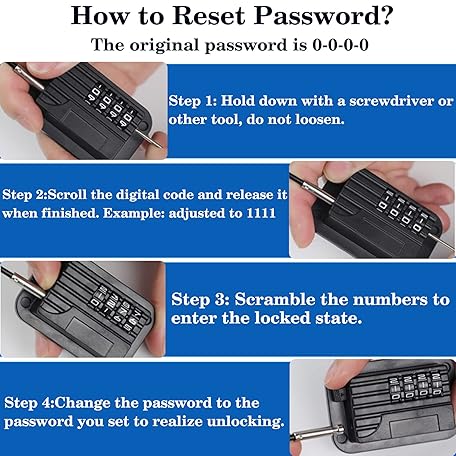 How to Reset Password?

The original password is 0-0-0-0

Step 1: Hold down with a screwdriver or other tool, do not loosen.

Step 2:Scroll the digital code and release it when finished. Example: adjusted to 1111

Step 3: Scramble the numbers to enter the locked state.

Step 4:Change the password to the password you set to realize unlocking.