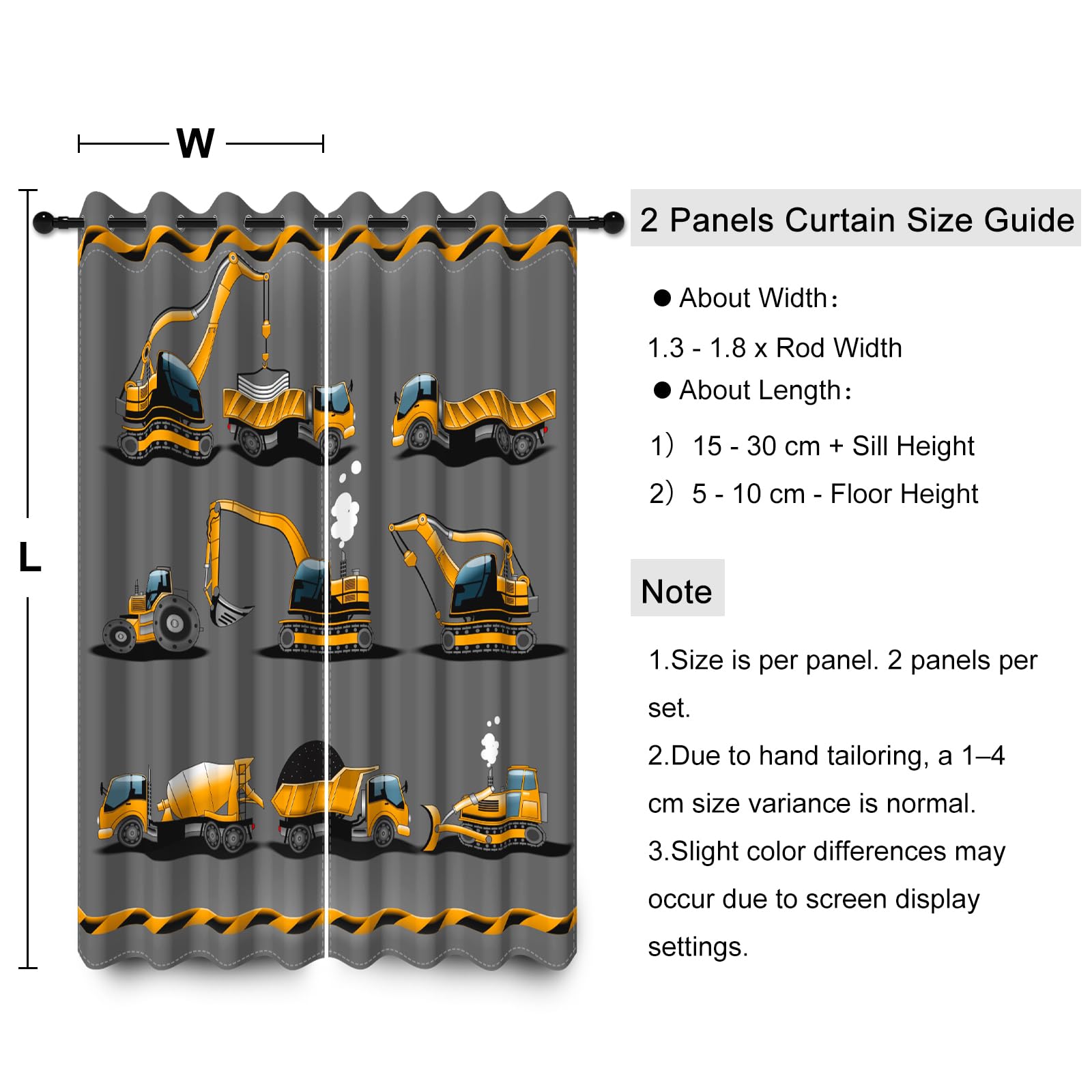 W

L

2 Panels Curtain Size Guide

● About Width：

1.3 - 1.8 x Rod Width

● About Length：

1） 15 - 30 cm + Sill Height

2） 5 - 10 cm - Floor Height

Note

1.Size is per panel. 2 panels per set.

2.Due to hand tailoring, a 1–4 cm size variance is normal.

3.Slight color differences may occur due to screen display settings.