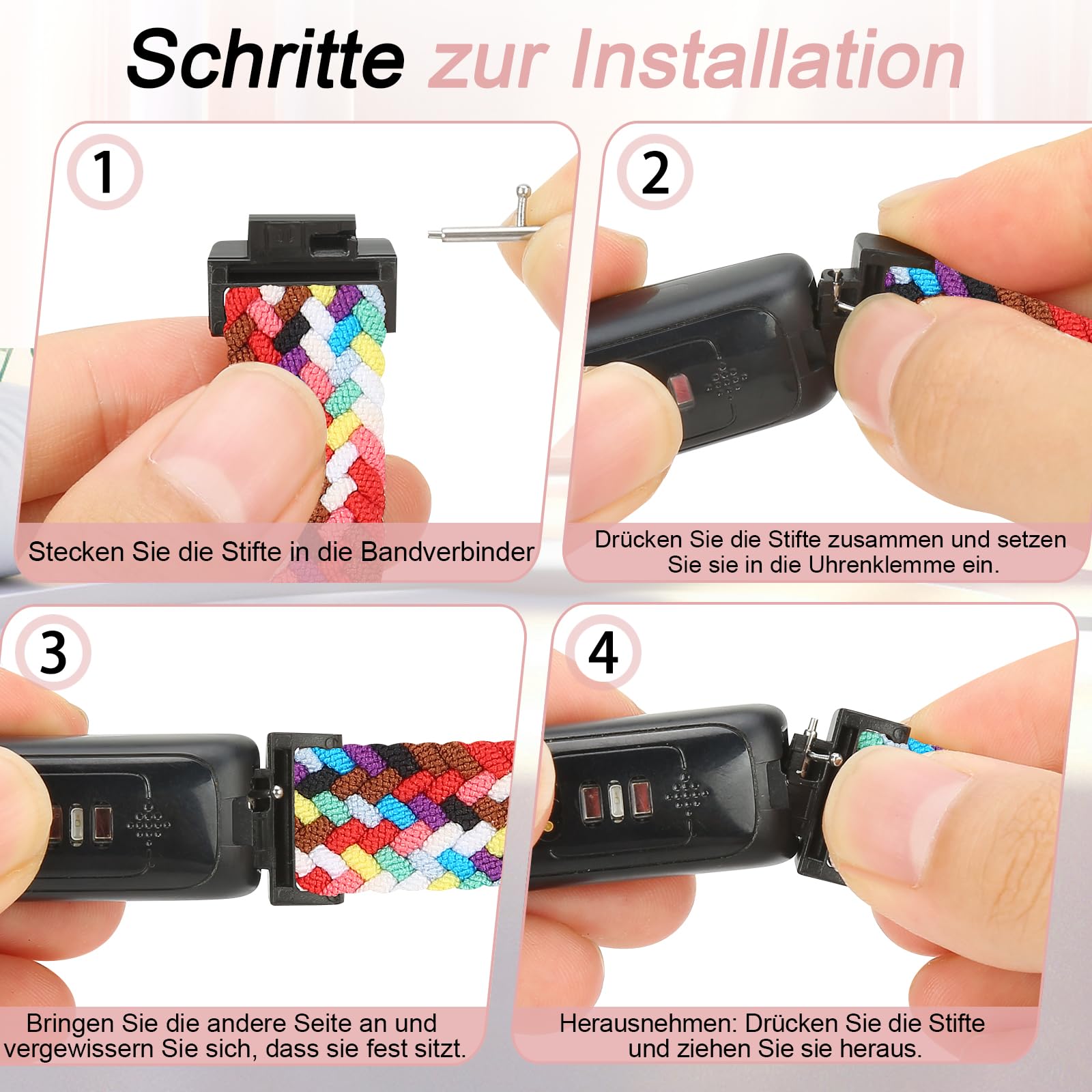 Schritte zur Installation

1

Stecken Sie die Stifte in die Bandverbinder

2

Drücken Sie die Stifte zusammen und setzen Sie sie in die Uhrenklemme ein.

3

Bringen Sie die andere Seite an und vergewissern Sie sich, dass sie fest sitzt.

4

Herausnehmen: Drücken Sie die Stifte und ziehen Sie sie heraus.