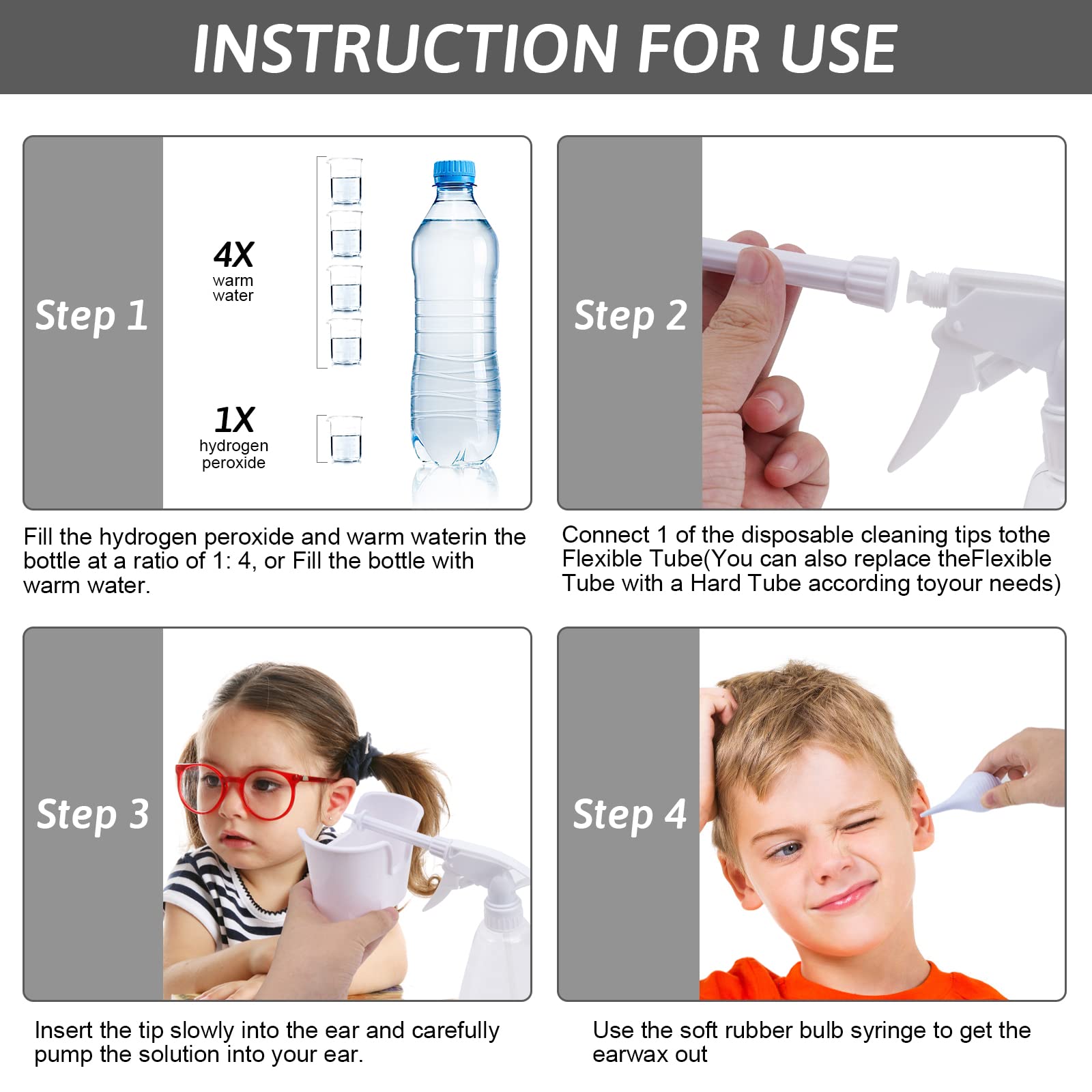 INSTRUCTION FOR USE

Step 1

4X
warm water

1X
hydrogen peroxide

Fill the hydrogen peroxide and warm waterin the bottle at a ratio of 1: 4, or Fill the bottle with warm water.

Step 2

Connect 1 of the disposable cleaning tips tothe Flexible Tube(You can also replace theFlexible Tube with a Hard Tube according toyour needs)

Step 3

Insert the tip slowly into the ear and carefully pump the solution into your ear.

Step 4

Use the soft rubber bulb syringe to get the earwax out