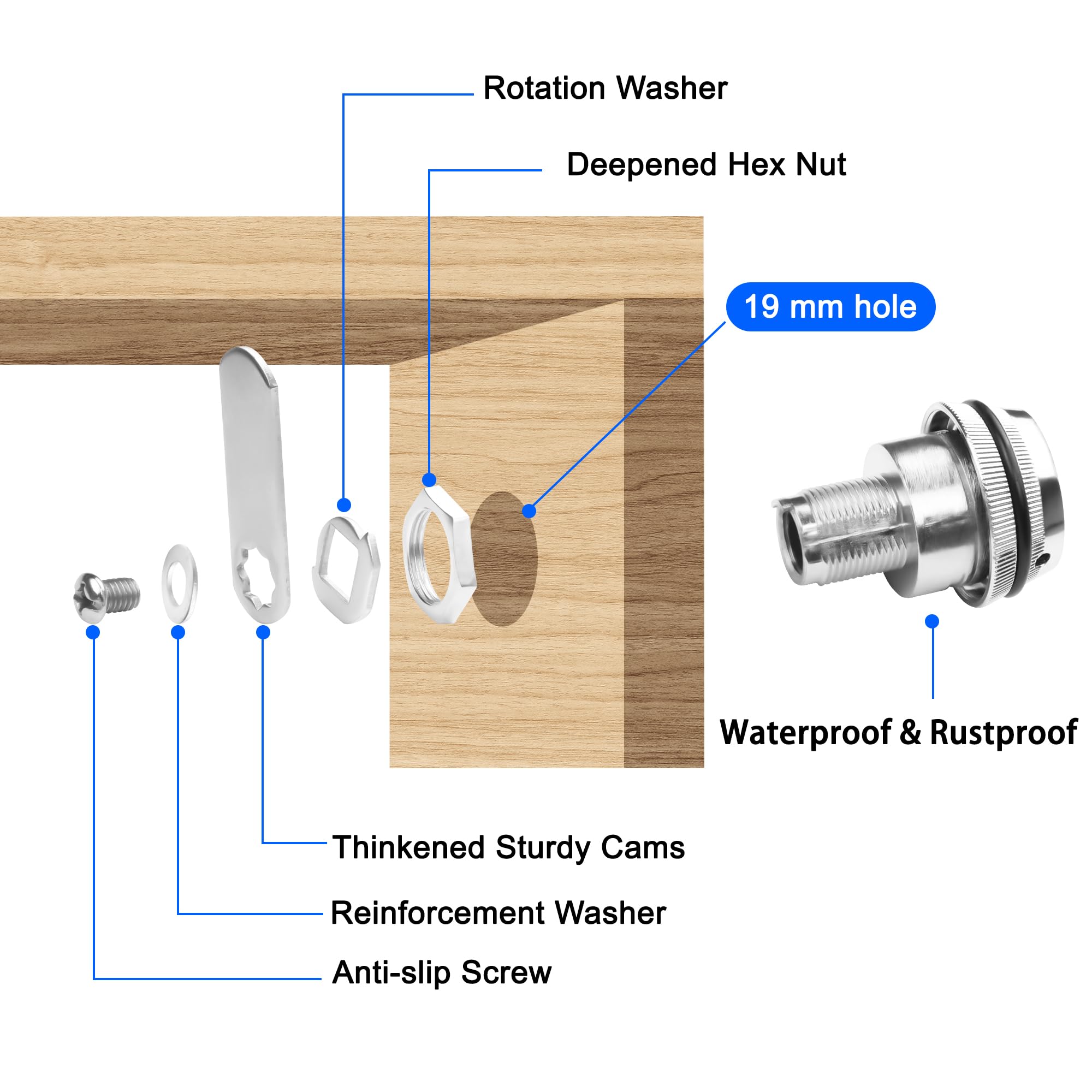 Rotation Washer

Deepened Hex Nut

19 mm hole

Waterproof & Rustproof

Thinkened Sturdy Cams

Reinforcement Washer

Anti-slip Screw