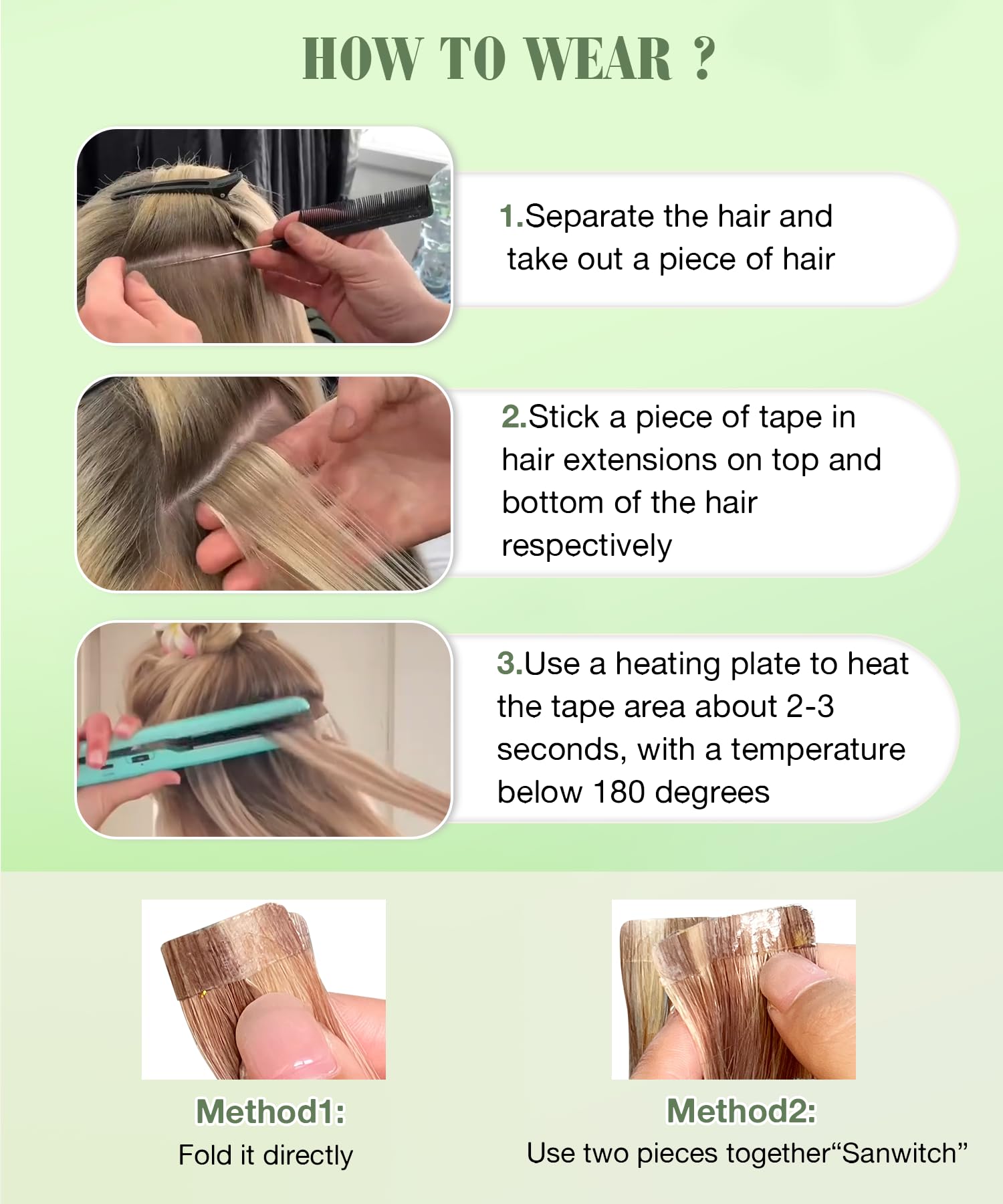 HOW TO WEAR ?

1.Separate the hair and take out a piece of hair

2.Stick a piece of tape in hair extensions on top and bottom of the hair respectively

3.Use a heating plate to heat the tape area about 2-3 seconds, with a temperature below 180 degrees

Method1:
Fold it directly

Method2:
Use two pieces together“Sanwitch”