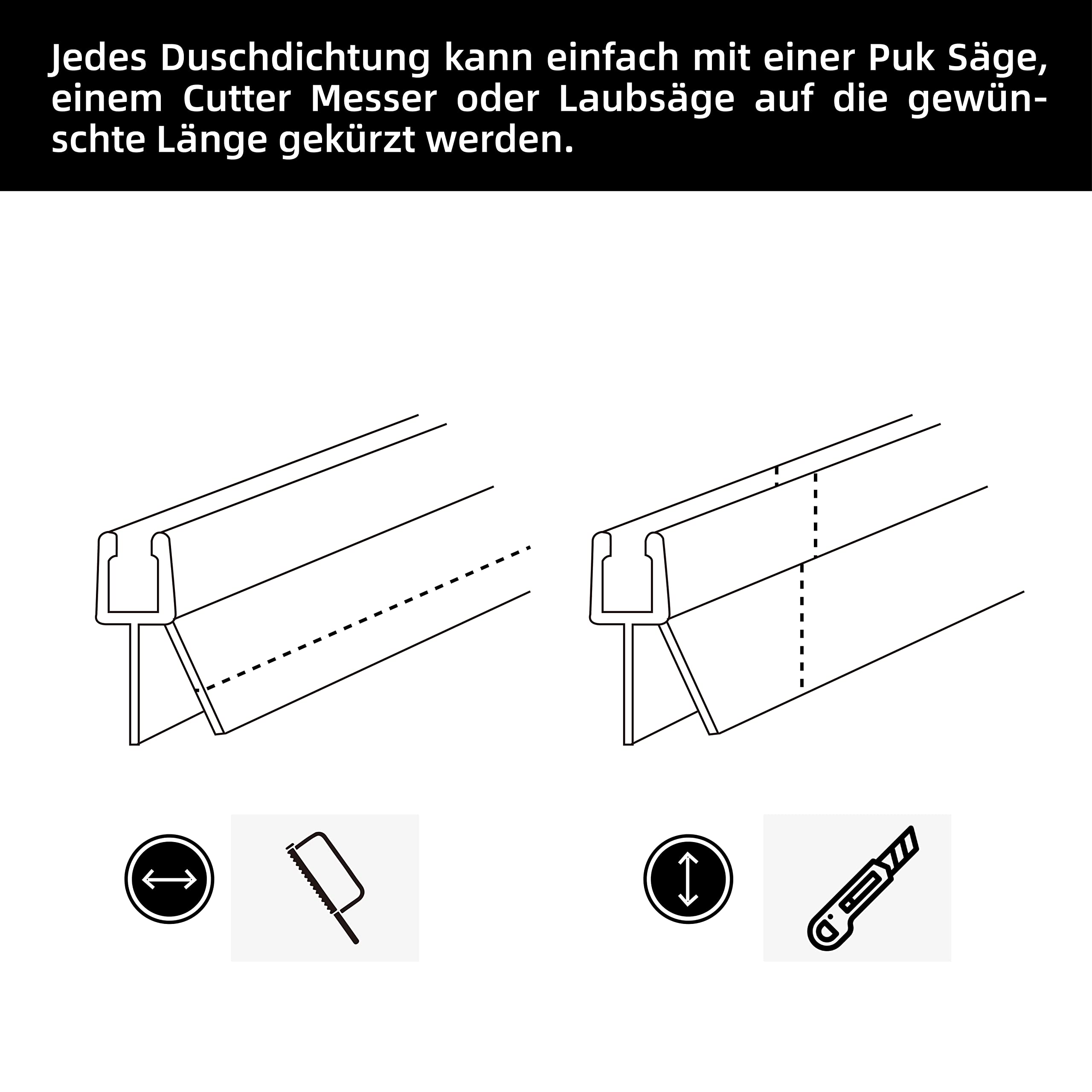 Jedes Duschdichtung kann einfach mit einer Puk Säge, einem Cutter Messer oder Laubsäge auf die gewünschte Länge gekürzt werden.