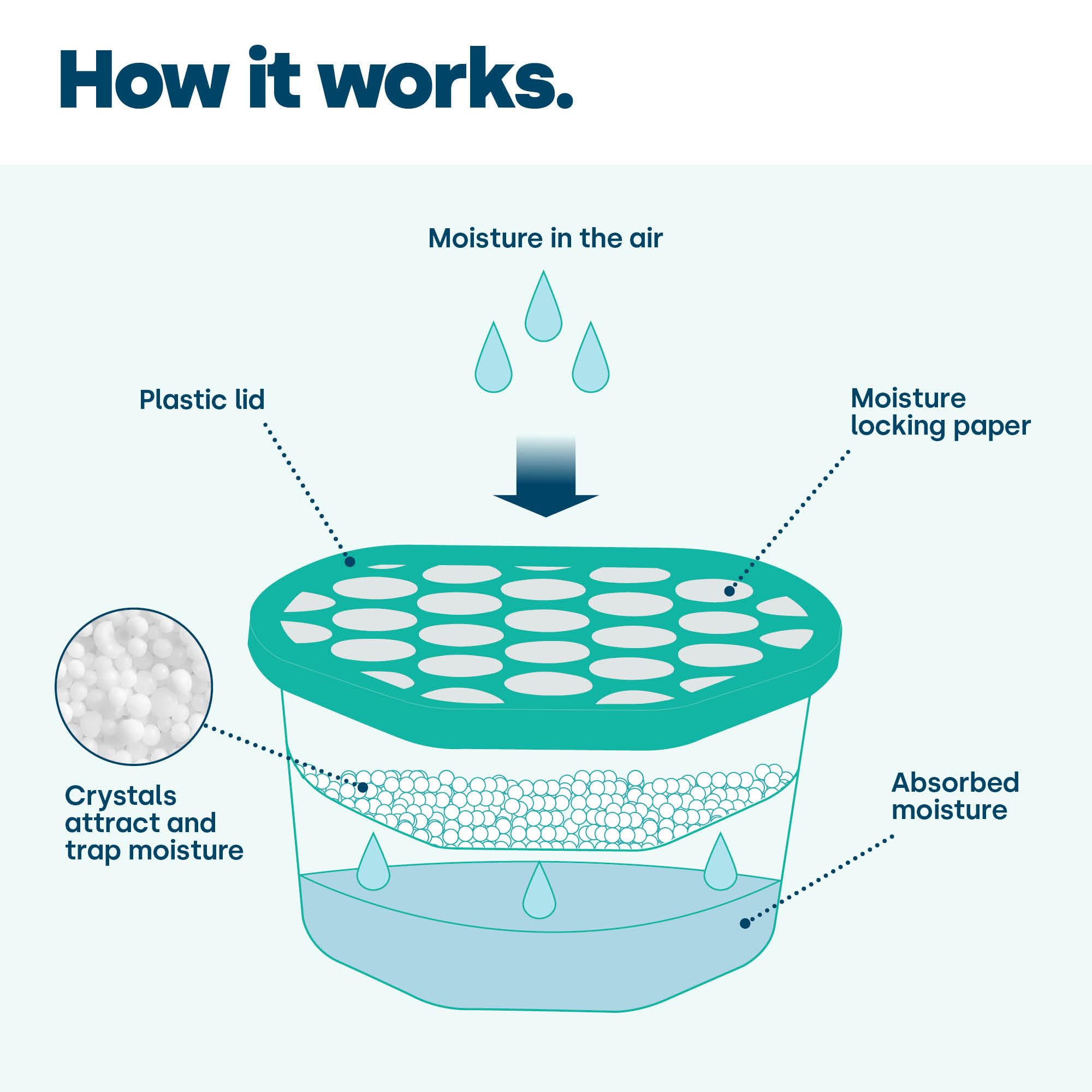 How it works.

Moisture in the air

Plastic lid

Moisture locking paper

Crystals attract and trap moisture

Absorbed moisture