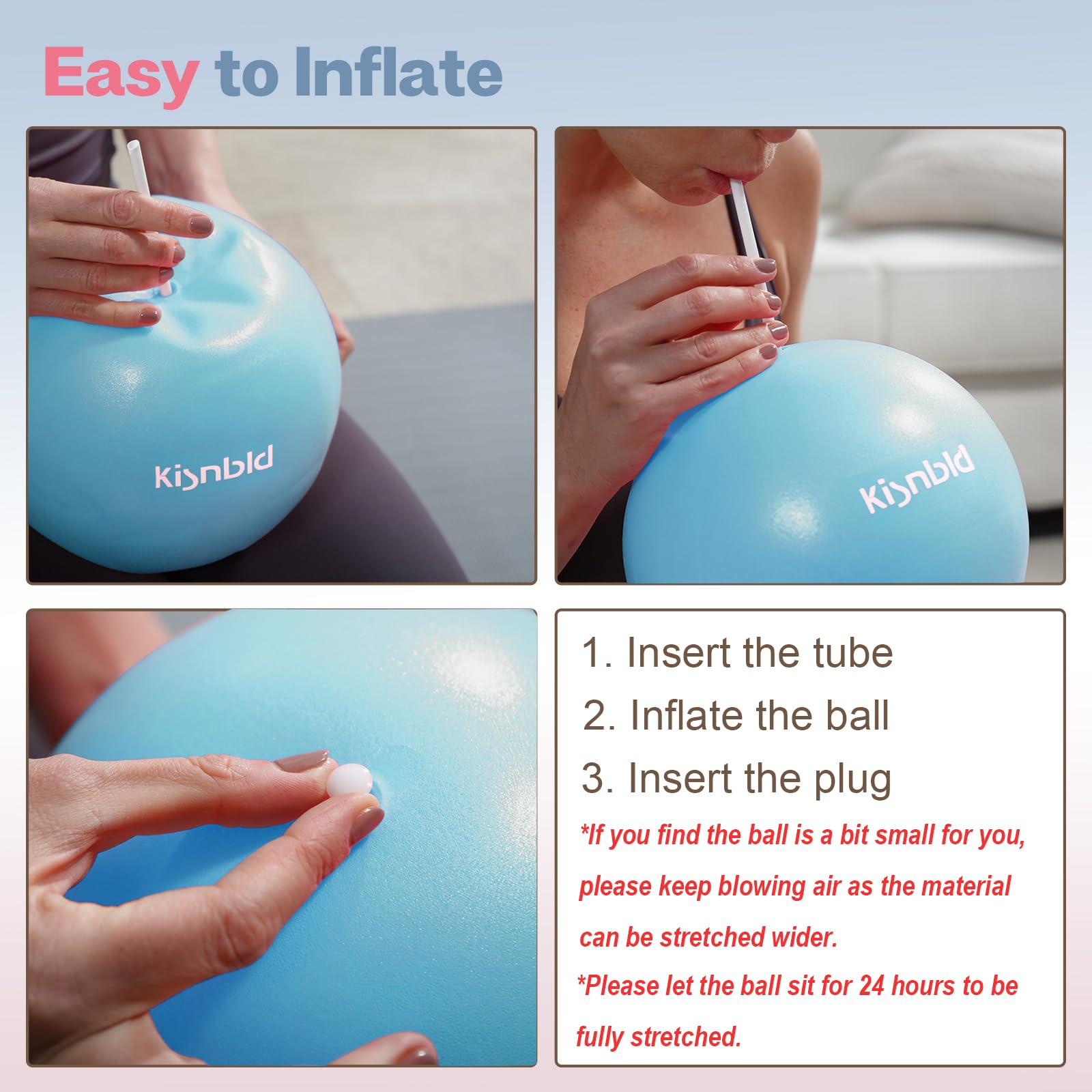 Easy to Inflate

kisnbld

kisnbld

1. Insert the tube
2. Inflate the ball
3. Insert the plug

*If you find the ball is a bit small for you, please keep blowing air as the material can be stretched wider.

*Please let the ball sit for 24 hours to be fully stretched.