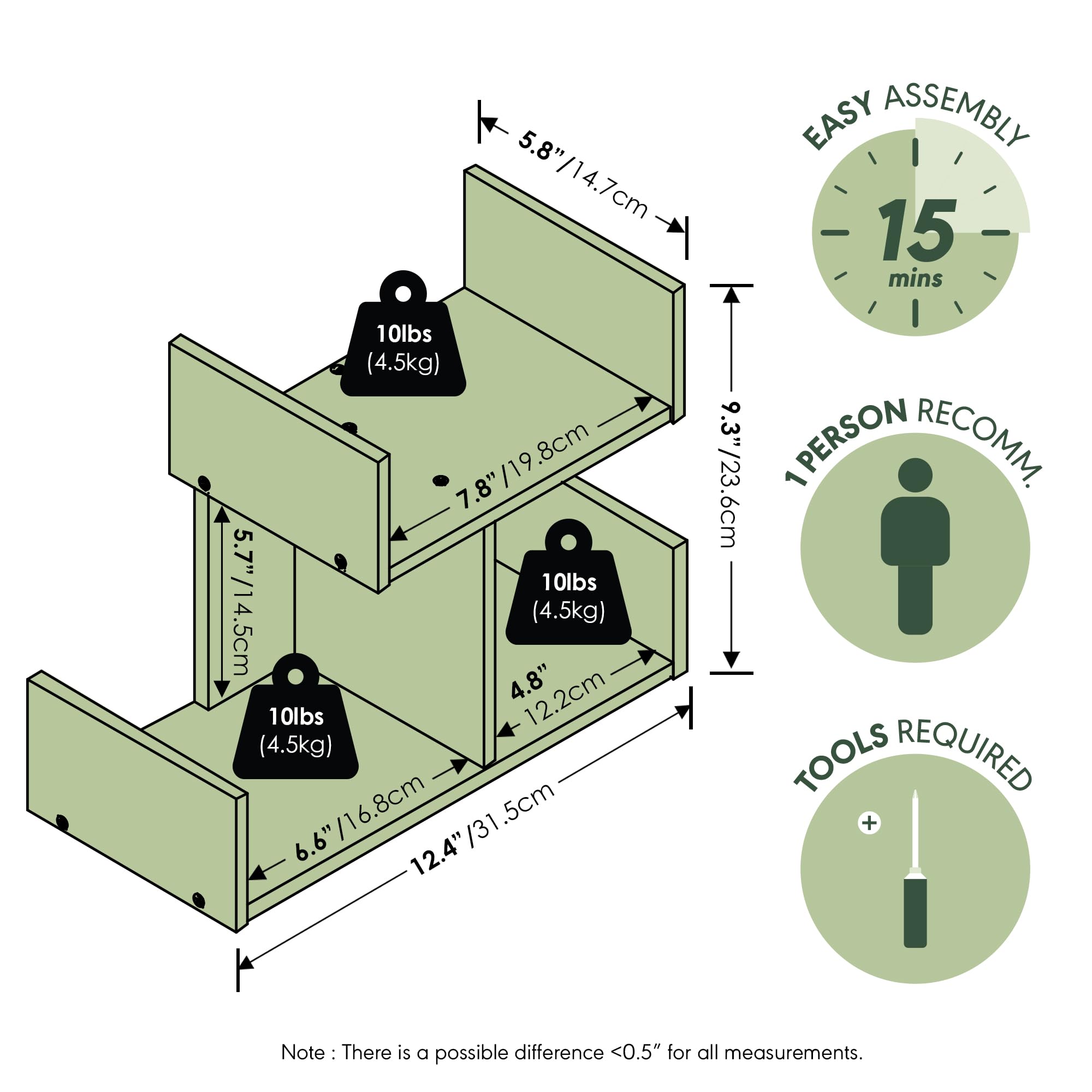 5.8"/14.7cm

10lbs
(4.5kg)

7.8"/19.8cm

9.3"/23.6cm

5.7"/14.5cm

10lbs
(4.5kg)

4.8"
12.2cm

10lbs
(4.5kg)

6.6"/16.8cm

12.4"/31.5cm

EASY ASSEMBLY
15
mins

1 PERSON RECOMM.

TOOLS REQUIRED

Note : There is a possible difference <0.5" for all measurements.