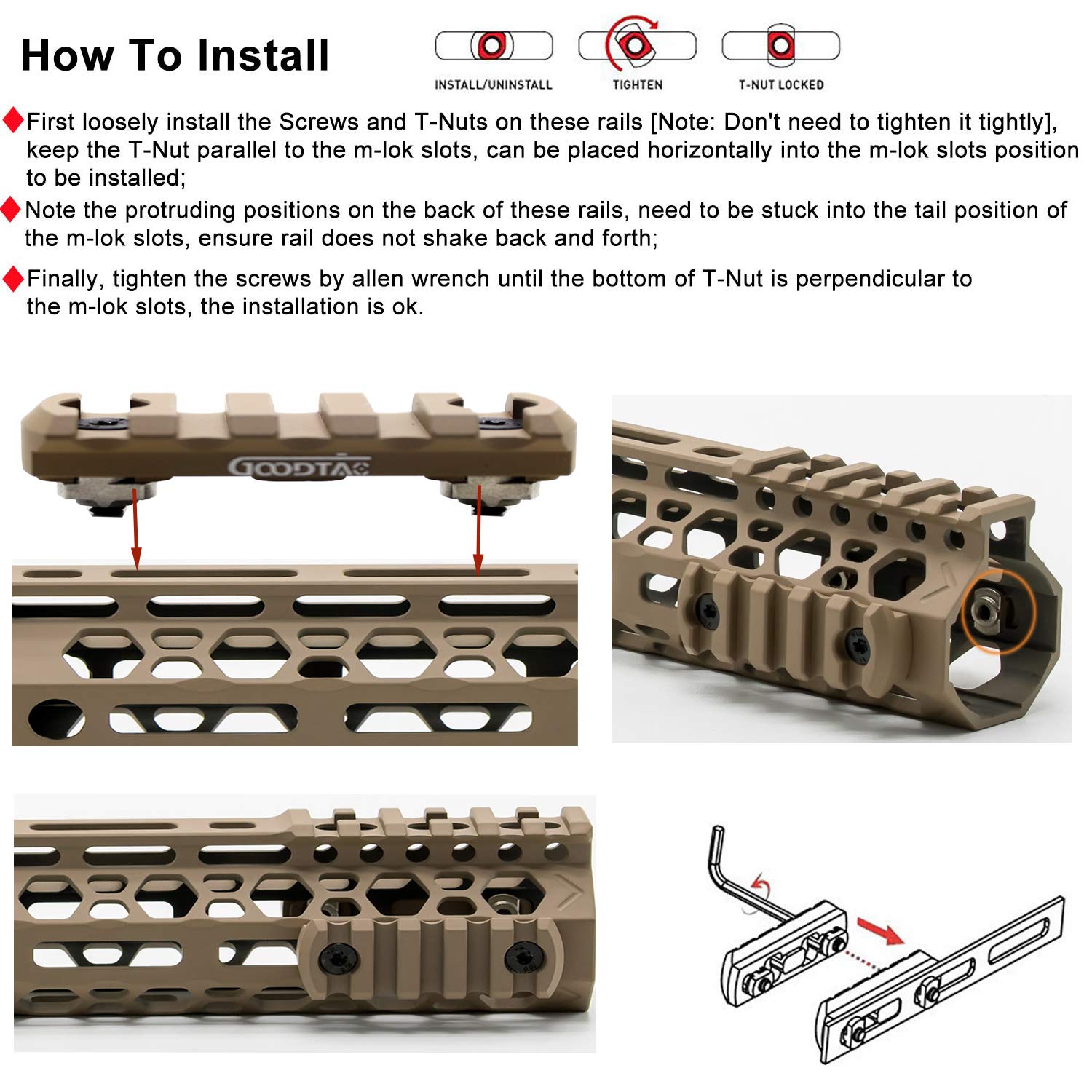 How To Install

INSTALL/UNINSTALL

TIGHTEN

T-NUT LOCKED

First loosely install the Screws and T-Nuts on these rails [Note: Don't need to tighten it tightly], keep the T-Nut parallel to the m-lok slots, can be placed horizontally into the m-lok slots position to be installed;

Note the protruding positions on the back of these rails, need to be stuck into the tail position of the m-lok slots, ensure rail does not shake back and forth;

Finally, tighten the screws by allen wrench until the bottom of T-Nut is perpendicular to the m-lok slots, the installation is ok.

GOODTAC