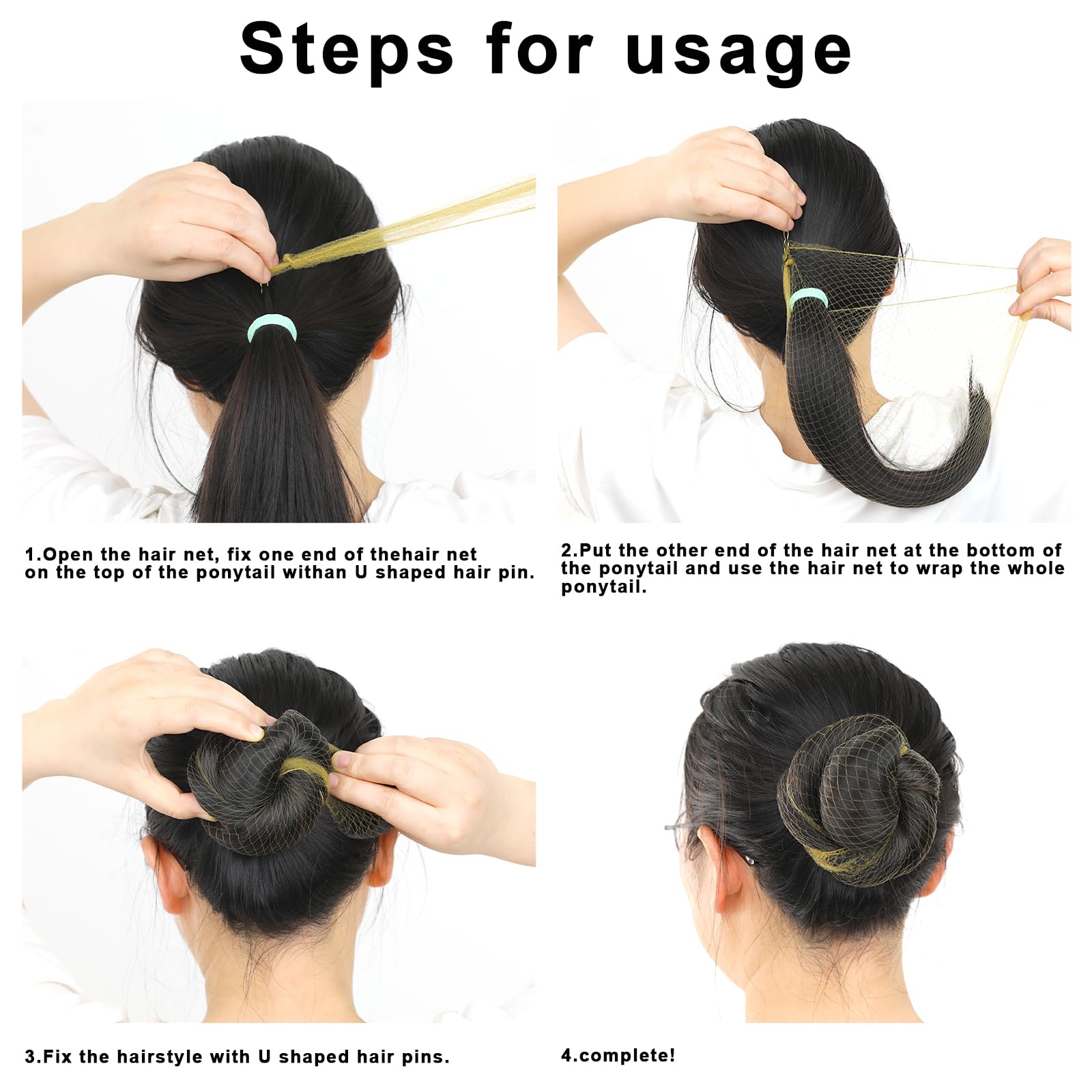 Steps for usage

1.Open the hair net, fix one end of thehair net on the top of the ponytail withan U shaped hair pin.

2.Put the other end of the hair net at the bottom of the ponytail and use the hair net to wrap the whole ponytail.

3.Fix the hairstyle with U shaped hair pins.

4.complete!