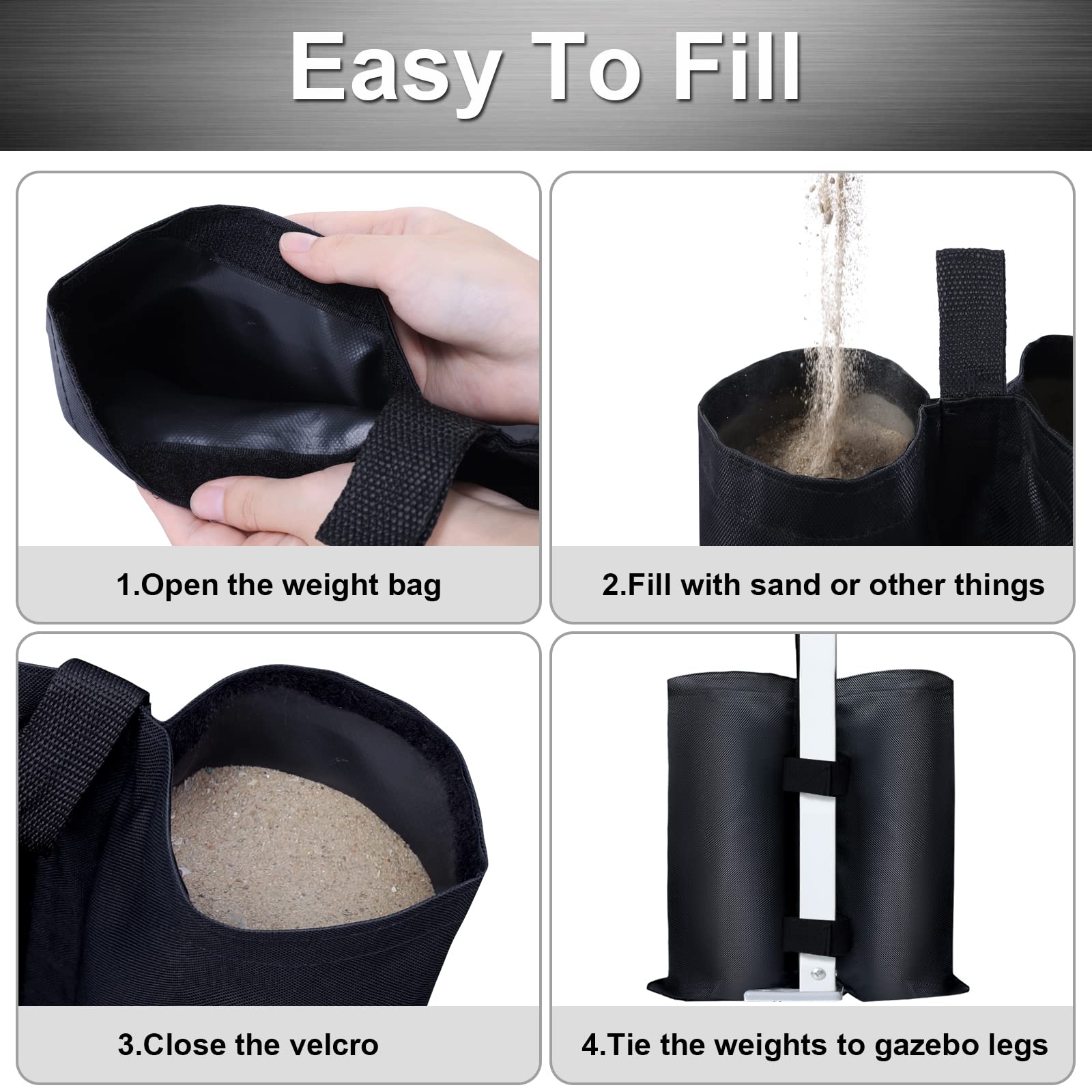 Easy To Fill

1.Open the weight bag

2.Fill with sand or other things

3.Close the velcro

4.Tie the weights to gazebo legs